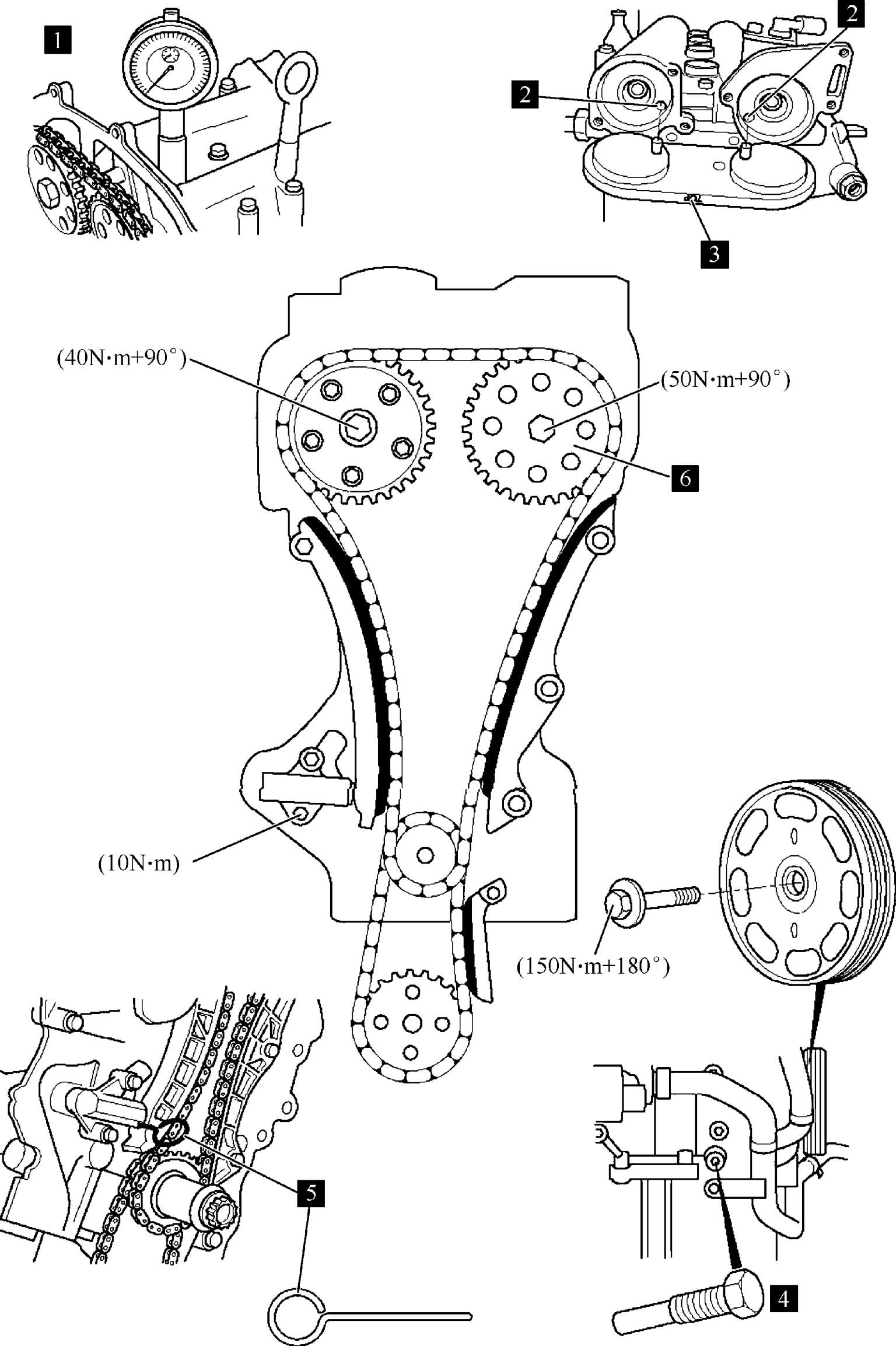 1

2

2

3

(40N·m+90°)

(50N·m+90°)

6

(10N·m)

(150N·m+180°)

5

4