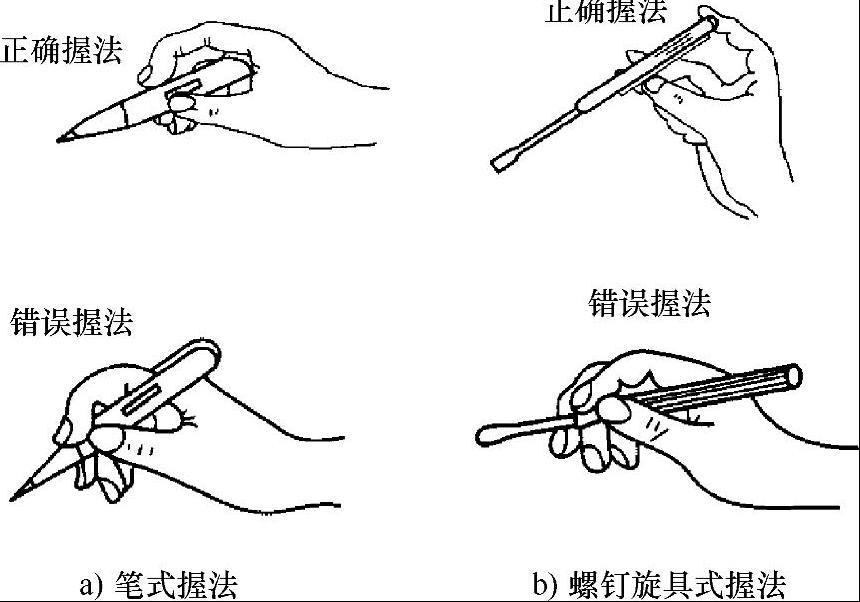 正确握法

正确握法

错误握法

错误握法

a) 笔式握法

b) 螺钉旋具式握法