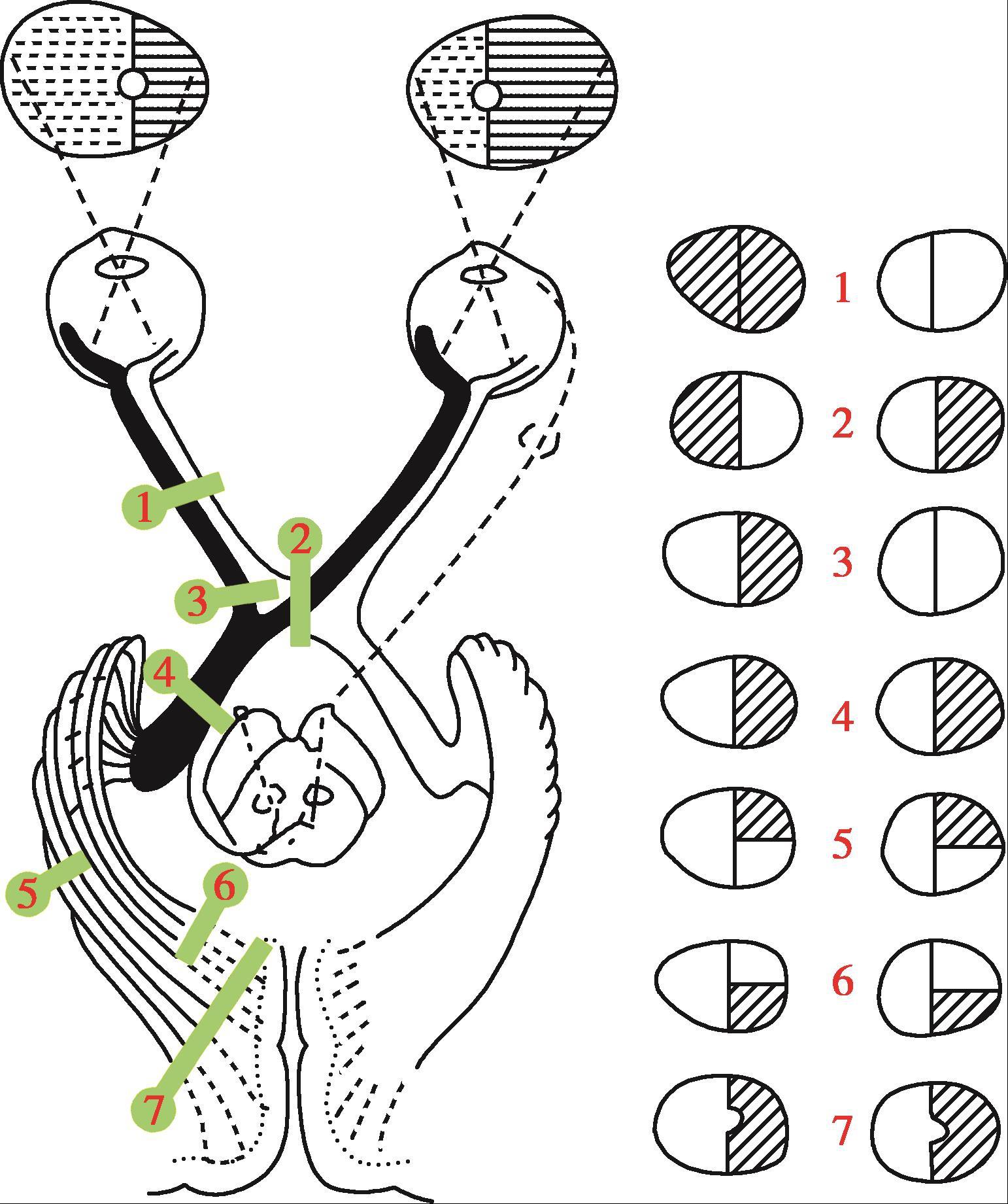 1
2
3
4
5
6
7

1
2
3
4
5
6
7