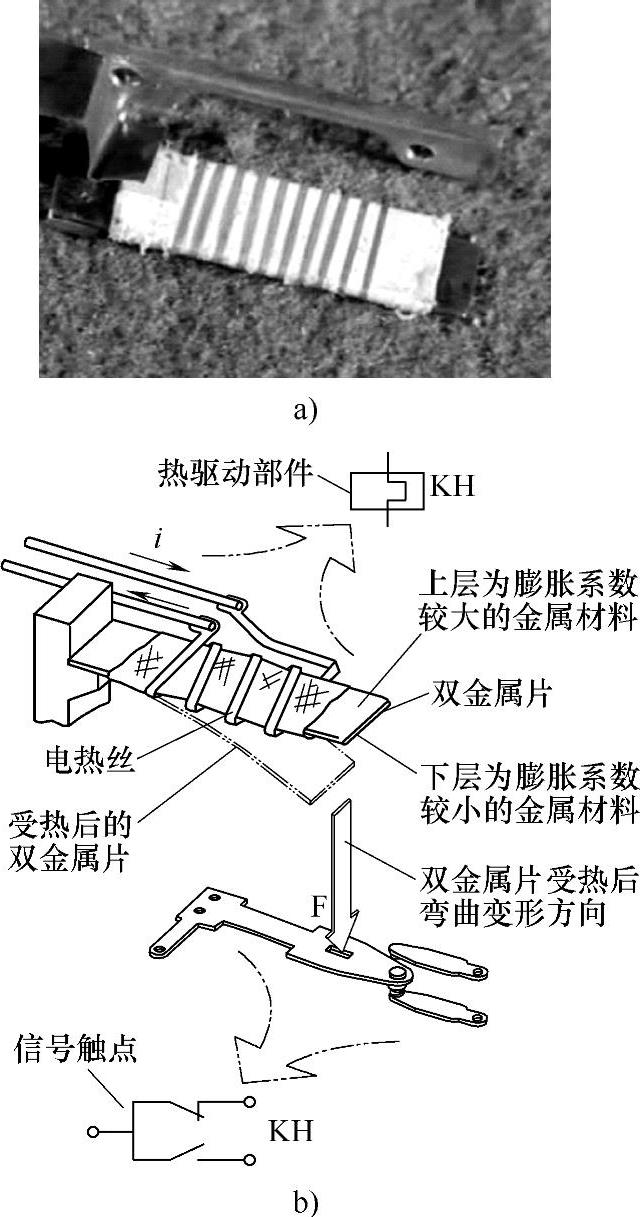 a)

热驱动部件

KH

$i$

上层为膨胀系数较大的金属材料

双金属片

电热丝

下层为膨胀系数较小的金属材料

受热后的双金属片

双金属片受热后弯曲变形方向

F

信号触点

KH

b)