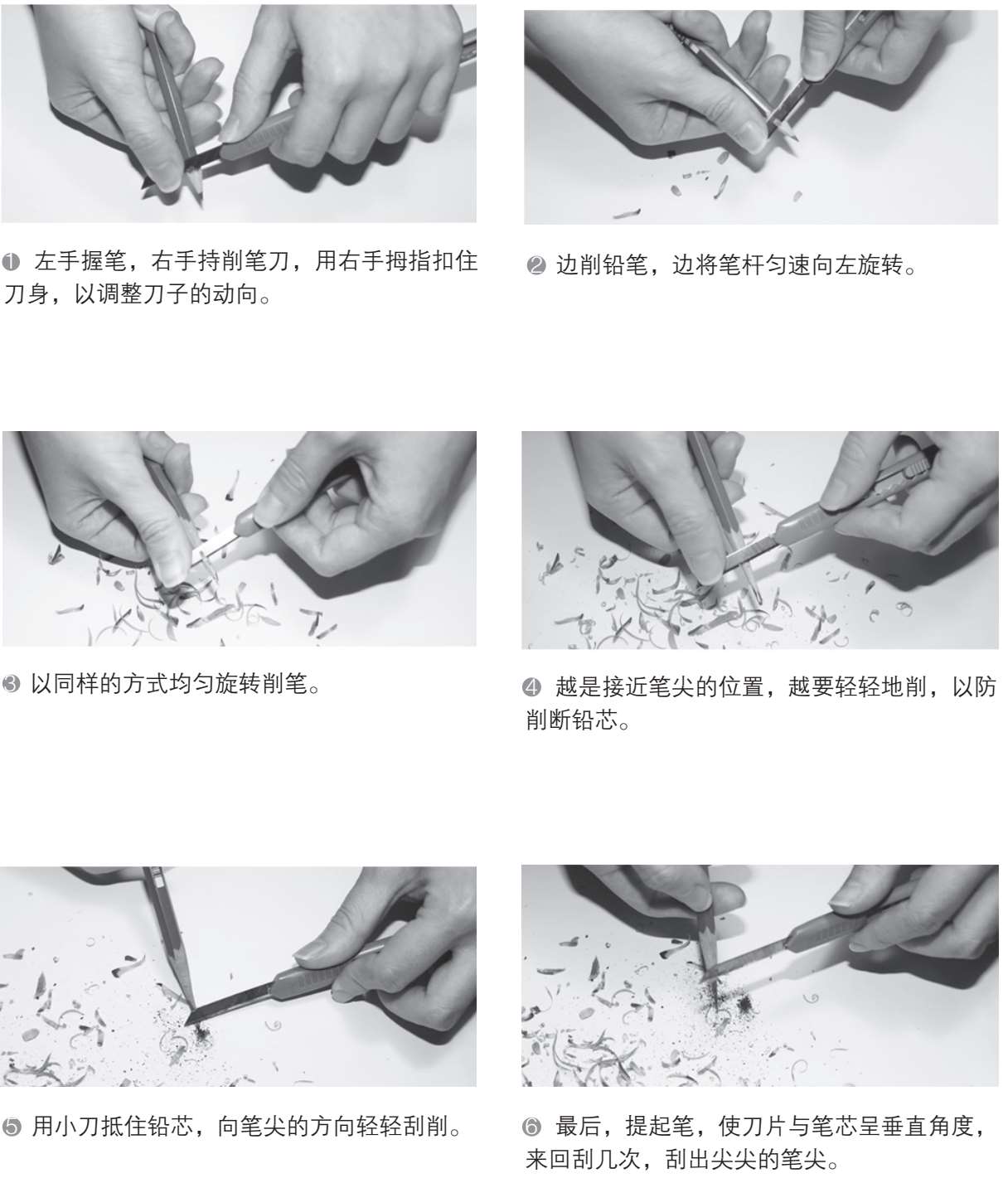 ❶ 左手握笔，右手持削笔刀，用右手拇指扣住刀身，以调整刀子的动向。

❷ 边削铅笔，边将笔杆匀速向左旋转。

❸ 以同样的方式均匀旋转削笔。

❹ 越是接近笔尖的位置，越要轻轻地削，以防削断铅芯。

❺ 用小刀抵住铅芯，向笔尖的方向轻轻刮削。

❻ 最后，提起笔，使刀片与笔芯呈垂直角度，来回刮几次，刮出尖尖的笔尖。