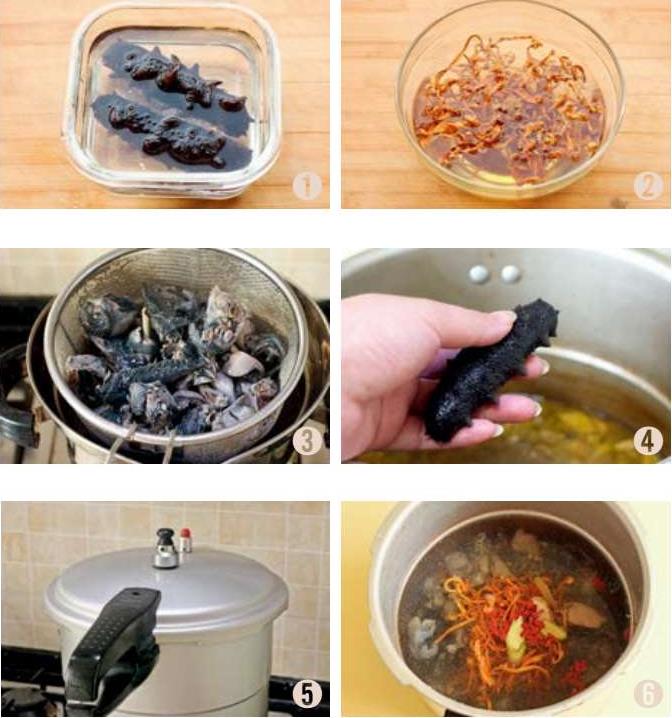 1
2
3
4
5
6