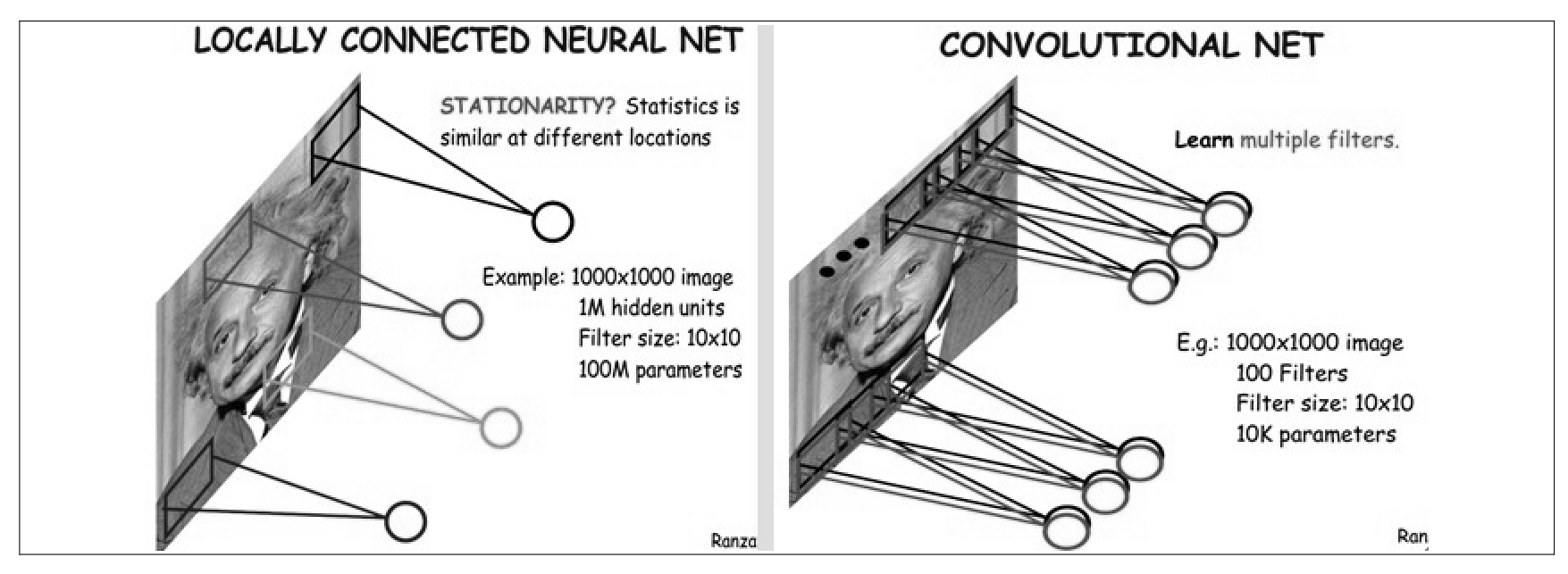 LOCALLY CONNECTED NEURAL NET

STATIONARITY? Statistics is similar at different locations

Example: 1000x1000 image
1M hidden units
Filter size: 10x10
100M parameters

Ranza

CONVOLUTIONAL NET

Learn multiple filters.

E.g.: 1000x1000 image
100 Filters
Filter size: 10x10
10K parameters

Ran