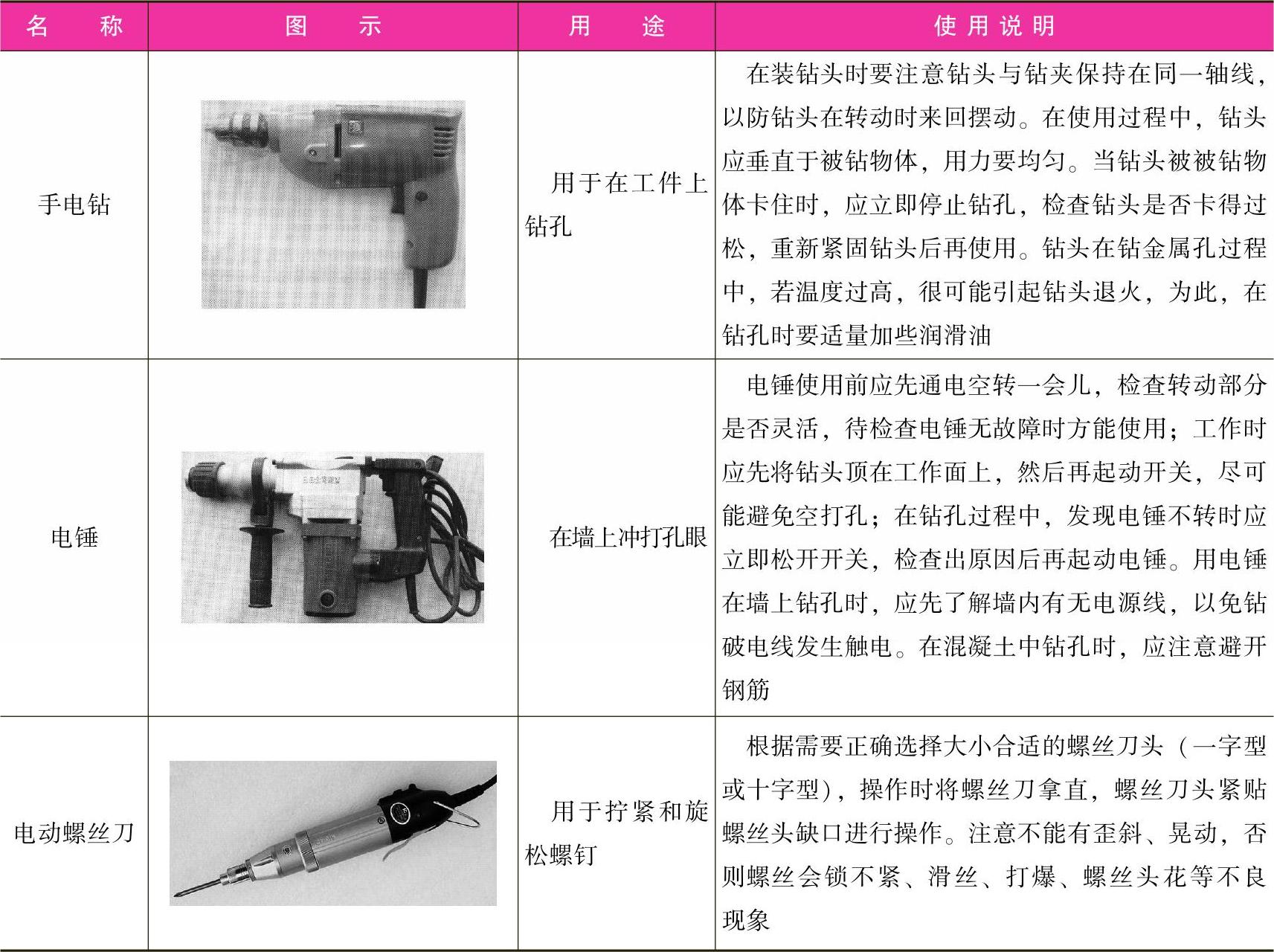 | 名　称 | 图　示 | 用　途 | 使用说明 |
|---|---|---|---|
| 手电钻 | | 用于在工件上钻孔 | 在装钻头时要注意钻头与钻夹保持在同一轴线，以防钻头在转动时来回摆动。在使用过程中，钻头应垂直于被钻物体，用力要均匀。当钻头被被钻物体卡住时，应立即停止钻孔，检查钻头是否卡得过松，重新紧固钻头后再使用。钻头在钻金属孔过程中，若温度过高，很可能引起钻头退火，为此，在钻孔时要适量加些润滑油 |
| 电锤 | | 在墙上冲打孔眼 | 电锤使用前应先通电空转一会儿，检查转动部分是否灵活，待检查电锤无故障时方能使用；工作时应先将钻头顶在工作面上，然后再起动开关，尽可能避免空打孔；在钻孔过程中，发现电锤不转时应立即松开开关，检查出原因后再起动电锤。用电锤在墙上钻孔时，应先了解墙内有无电源线，以免钻破电线发生触电。在混凝土中钻孔时，应注意避开钢筋 |
| 电动螺丝刀 | | 用于拧紧和旋松螺钉 | 根据需要正确选择大小合适的螺丝刀头（一字型或十字型），操作时将螺丝刀拿直，螺丝刀头紧贴螺丝头缺口进行操作。注意不能有歪斜、晃动，否则螺丝会锁不紧、滑丝、打爆、螺丝头花等不良现象 |