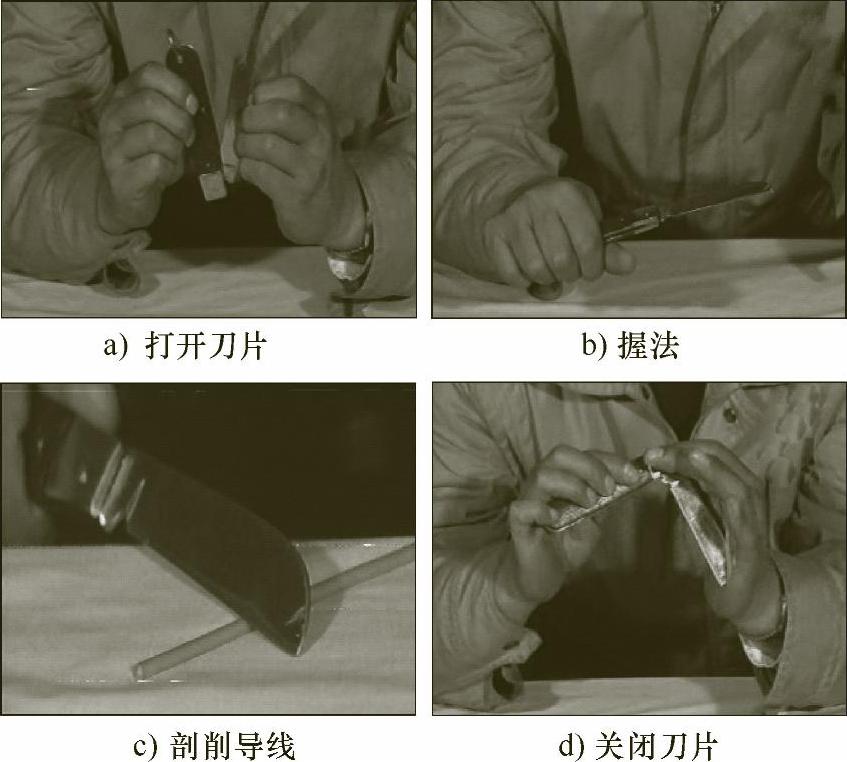 a) 打开刀片

b) 握法

c) 剖削导线

d) 关闭刀片