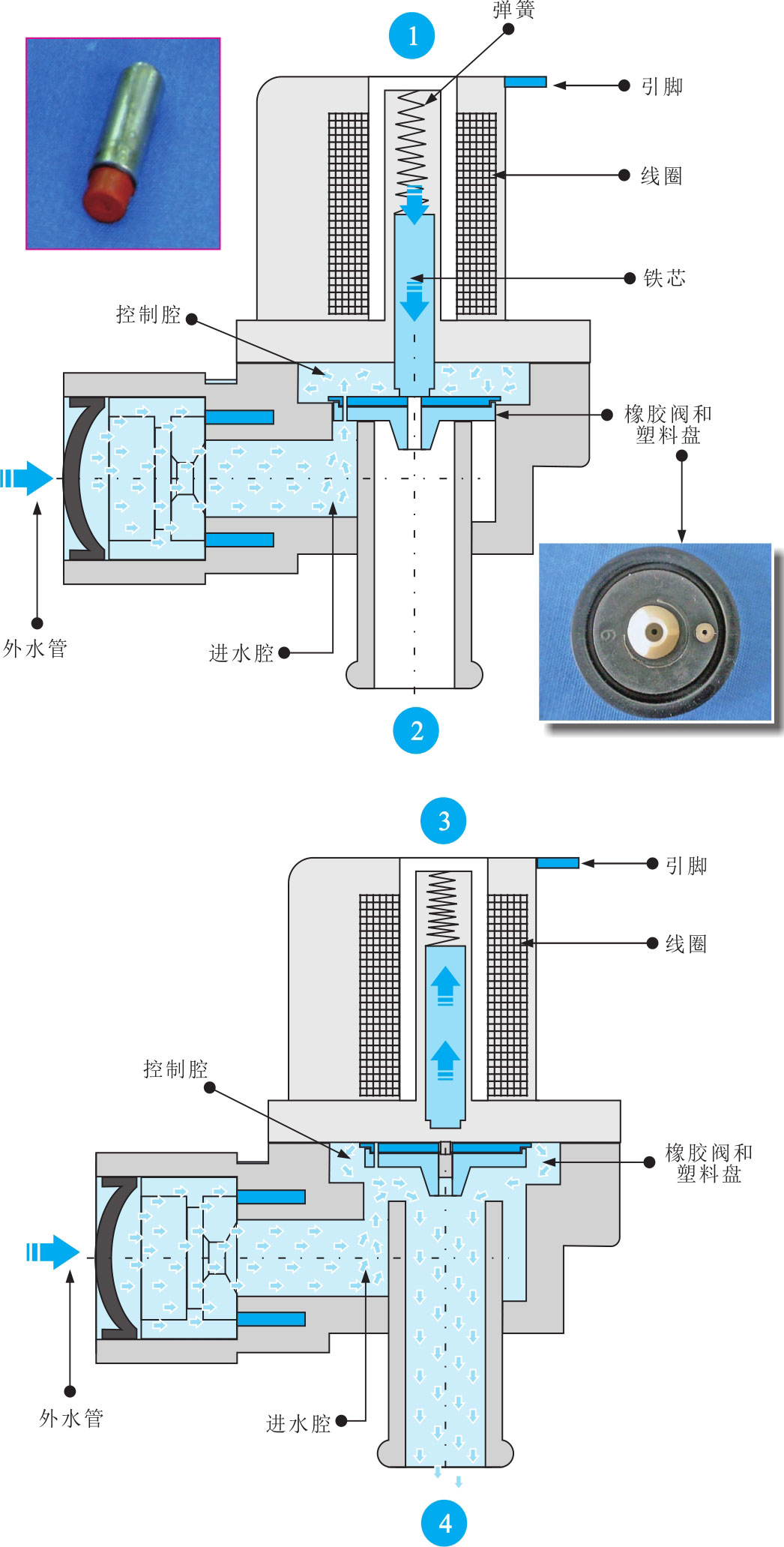 弹簧
1
引脚
线圈
铁芯
控制腔
橡胶阀和塑料盘
外水管
进水腔
2
3
引脚
线圈
控制腔
橡胶阀和塑料盘
外水管
进水腔
4