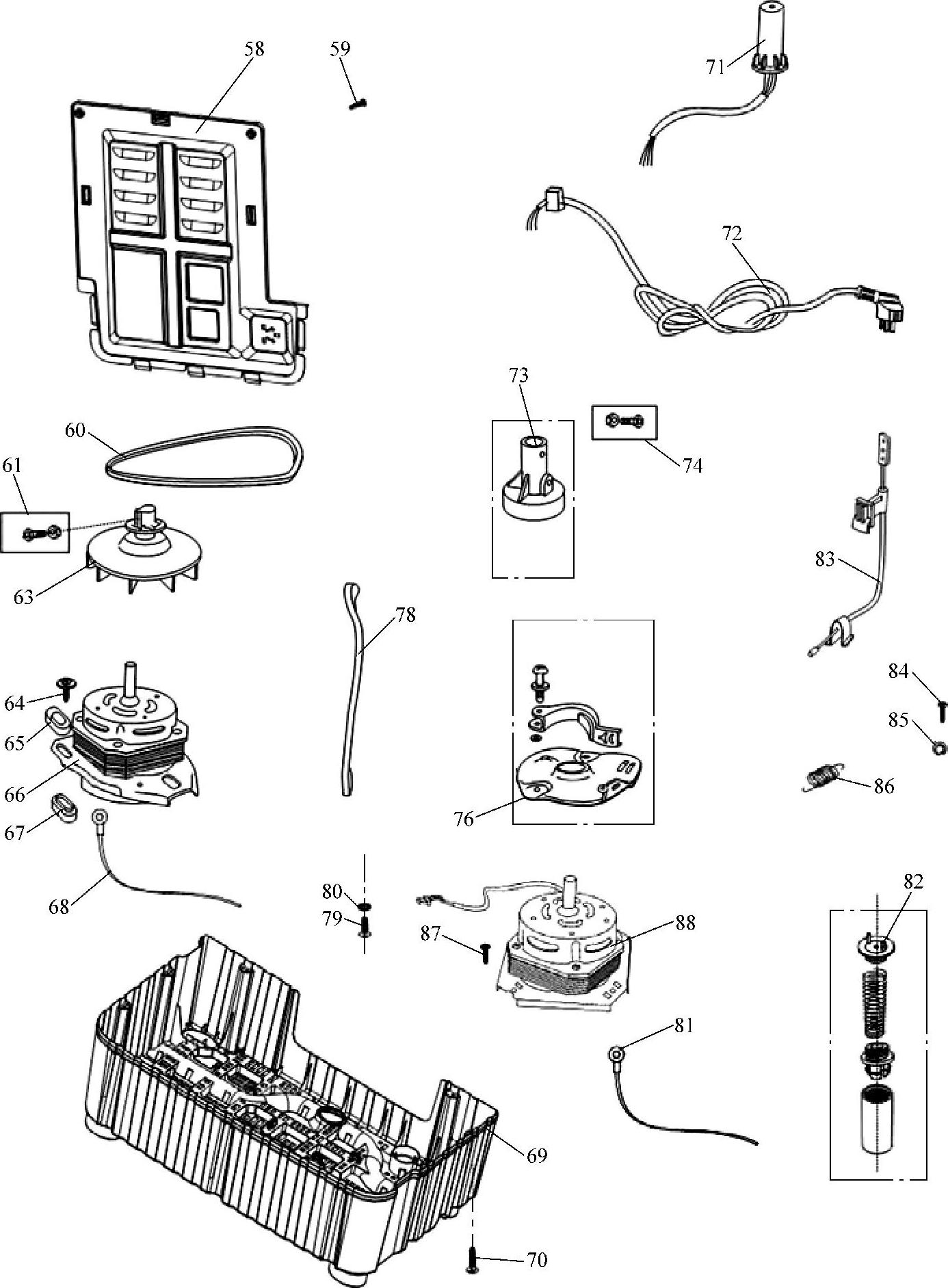 58
59
71
72
73
74
60
61
63
83
78
84
85
86
64
65
66
67
76
68
80
79
87
88
82
81
69
70