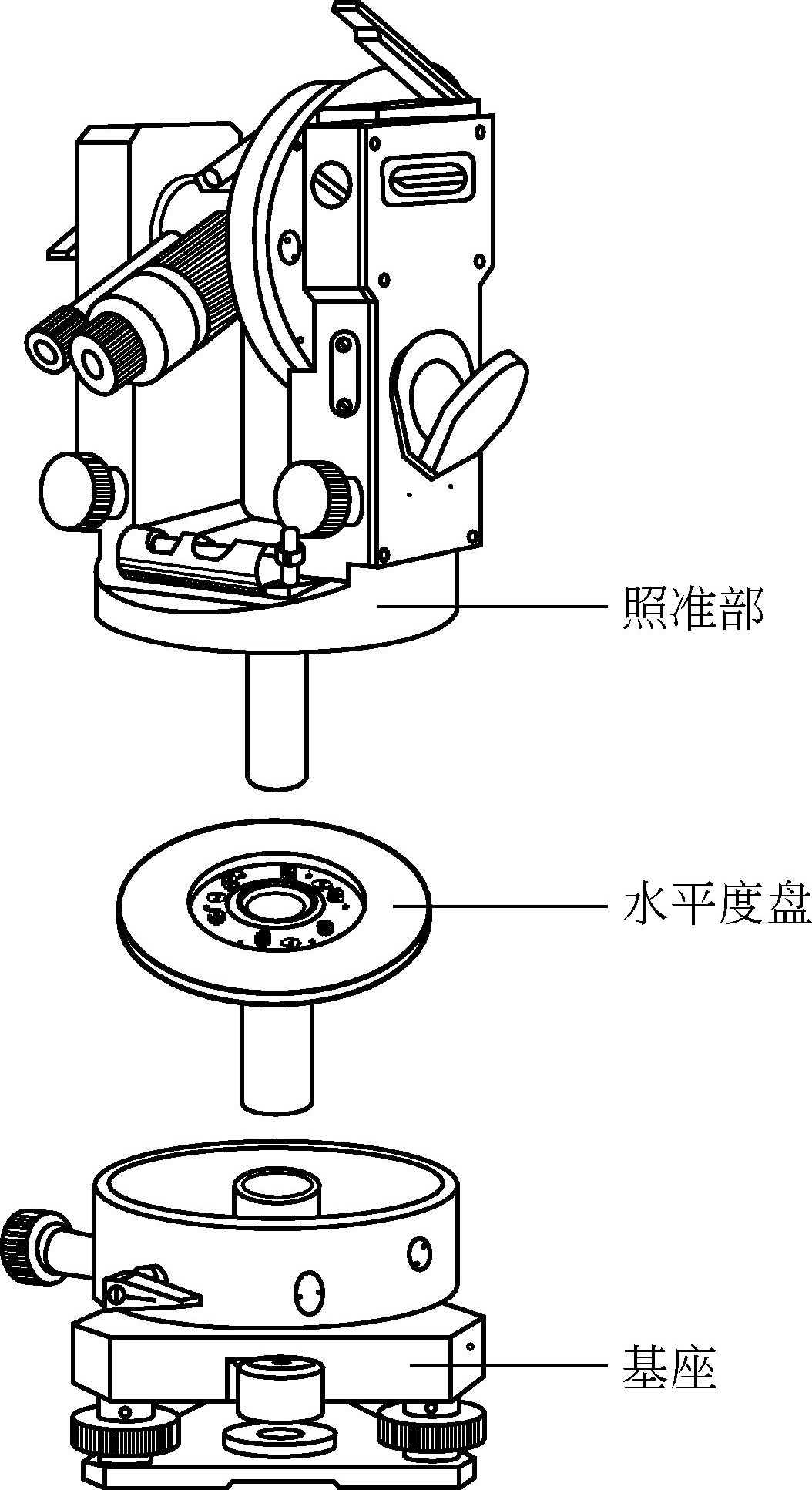 照准部

水平度盘

基座