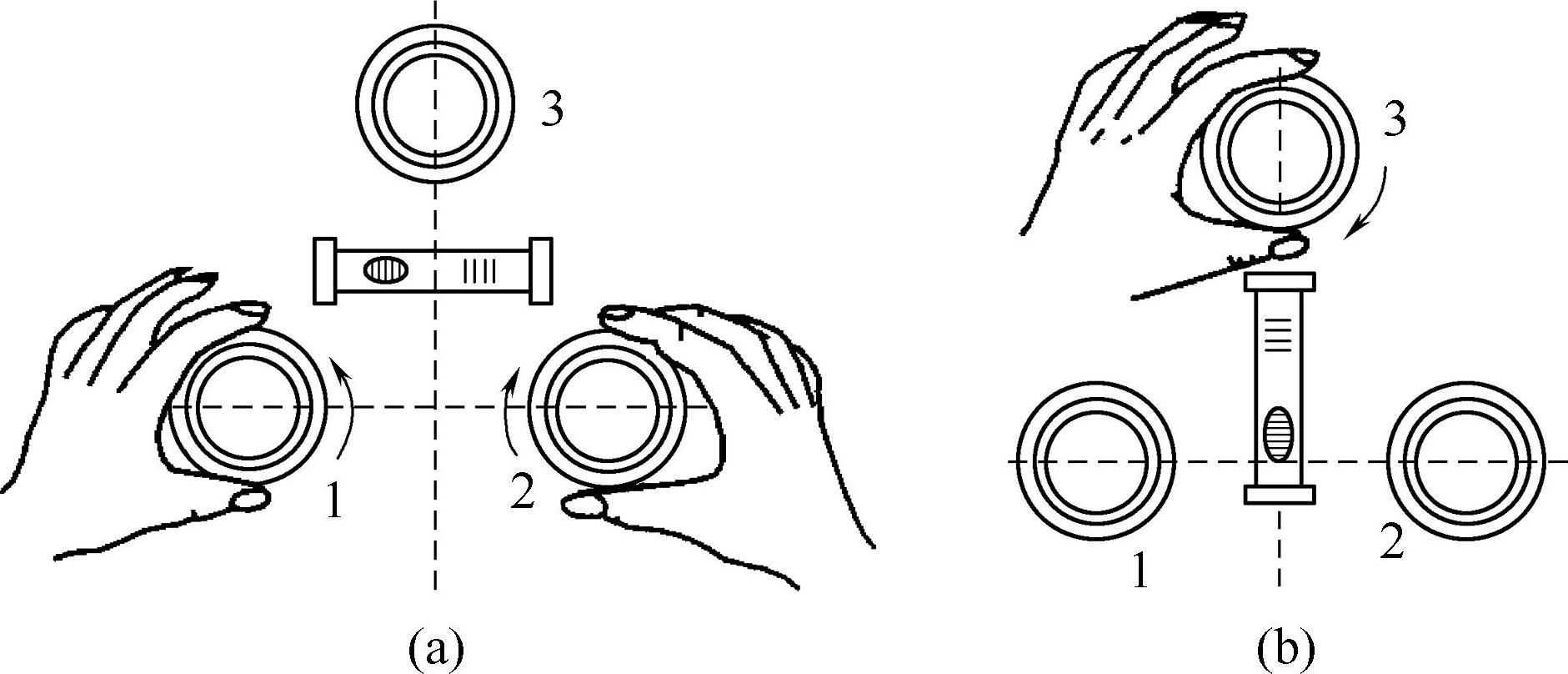 3

1

2

(a)

3

1

2

(b)