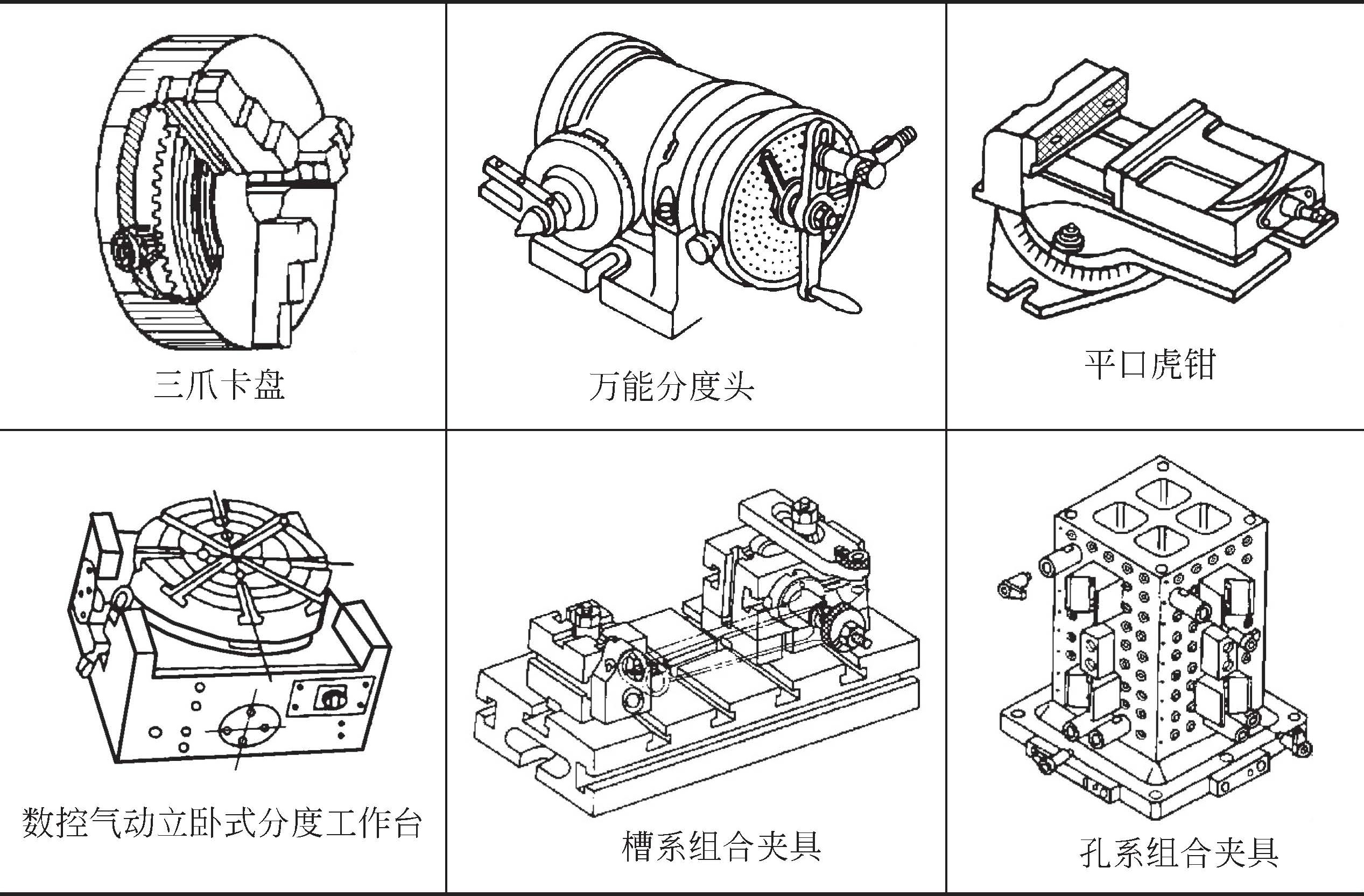 | 三爪卡盘 | 万能分度头 | 平口虎钳 |
|---|---|---|
| 数控气动立卧式分度工作台 | 槽系组合夹具 | 孔系组合夹具 |