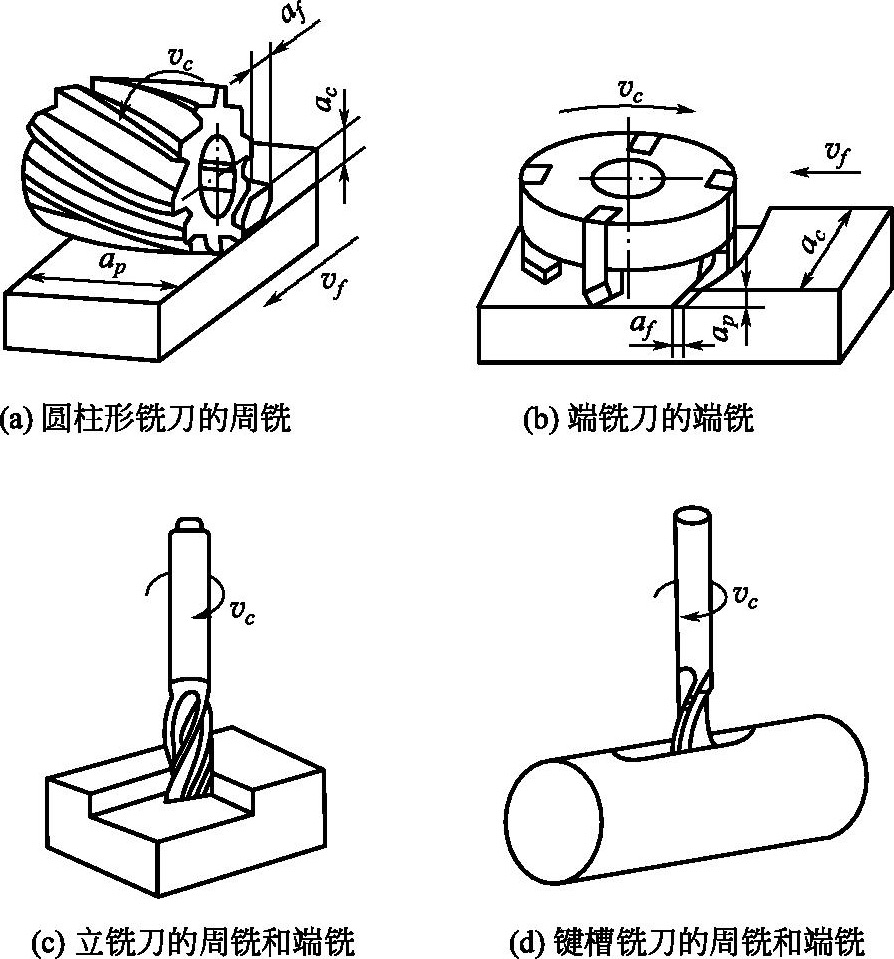 $v_c$
$a_f$
$a_c$
$a_p$
$v_f$

(a) 圆柱形铣刀的周铣

$v_c$
$v_f$
$a_c$
$a_f$
$a_p$

(b) 端铣刀的端铣

$v_c$

(c) 立铣刀的周铣和端铣

$v_c$

(d) 键槽铣刀的周铣和端铣