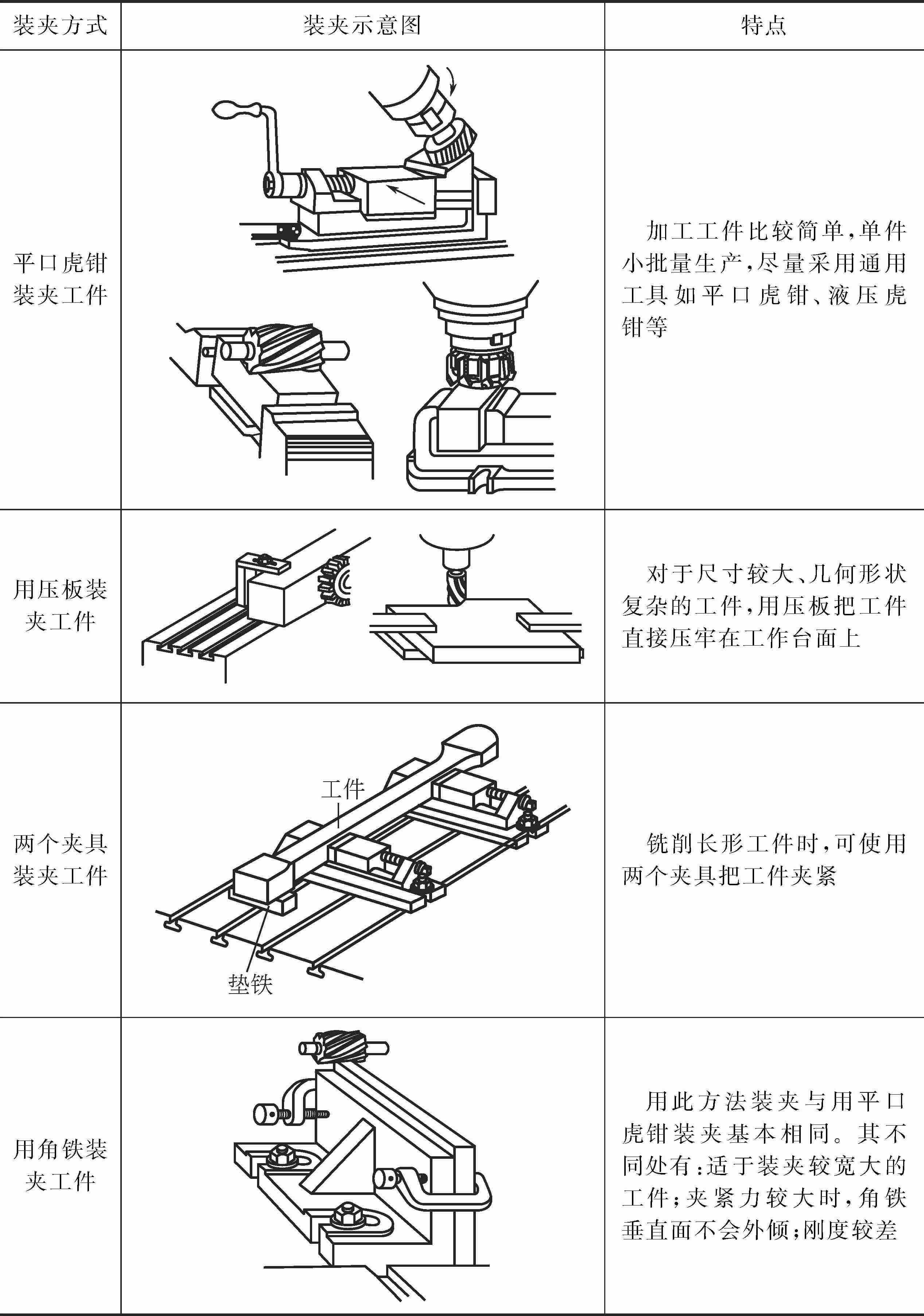 | 装夹方式 | 装夹示意图 | 特点 |
|---|---|---|
| 平口虎钳装夹工件 | | 加工工件比较简单,单件小批量生产,尽量采用通用工具如平口虎钳、液压虎钳等 |
| 用压板装夹工件 | | 对于尺寸较大、几何形状复杂的工件,用压板把工件直接压牢在工作台面上 |
| 两个夹具装夹工件 | 工件 垫铁 | 铣削长形工件时,可使用两个夹具把工件夹紧 |
| 用角铁装夹工件 | | 用此方法装夹与用平口虎钳装夹基本相同。其不同处有:适于装夹较宽大的工件;夹紧力较大时,角铁垂直面不会外倾;刚度较差 |