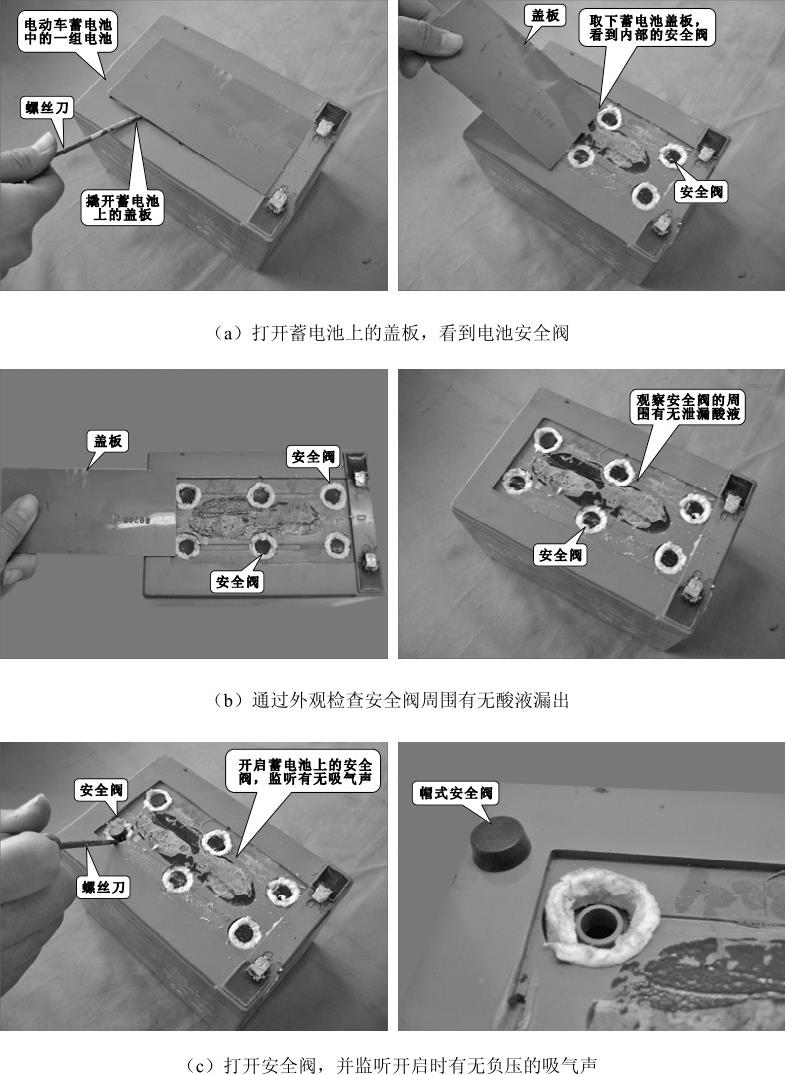 电动车蓄电池中的一组电池

螺丝刀

撬开蓄电池上的盖板

盖板

取下蓄电池盖板，看到内部的安全阀

安全阀

（a）打开蓄电池上的盖板，看到电池安全阀

盖板

安全阀

安全阀

观察安全阀的周围有无泄漏酸液

安全阀

（b）通过外观检查安全阀周围有无酸液漏出

安全阀

螺丝刀

开启蓄电池上的安全阀，监听有无吸气声

帽式安全阀

（c）打开安全阀，并监听开启时有无负压的吸气声