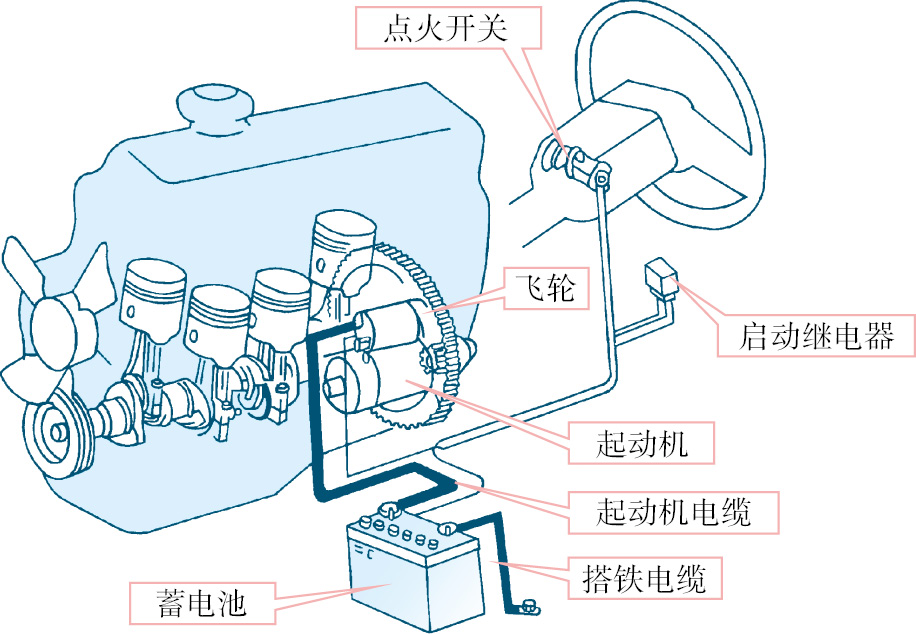 点火开关

飞轮

启动继电器

起动机

起动机电缆

搭铁电缆

蓄电池