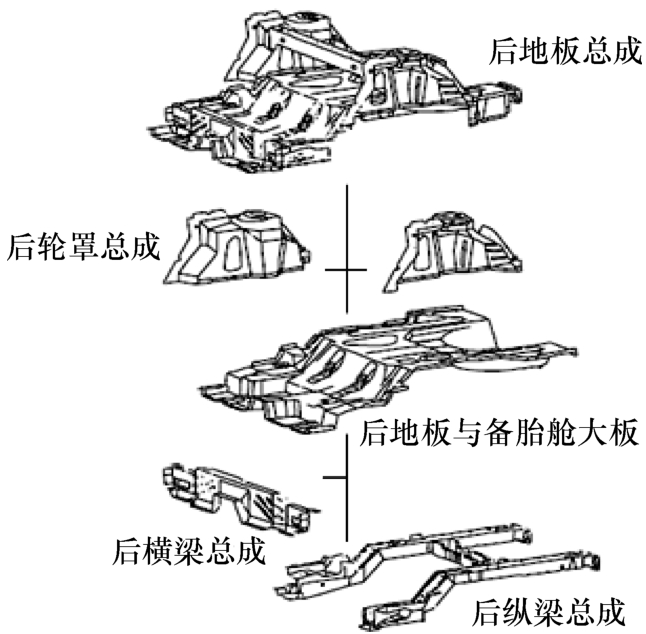 后地板总成

后轮罩总成

后地板与备胎舱大板

后横梁总成

后纵梁总成