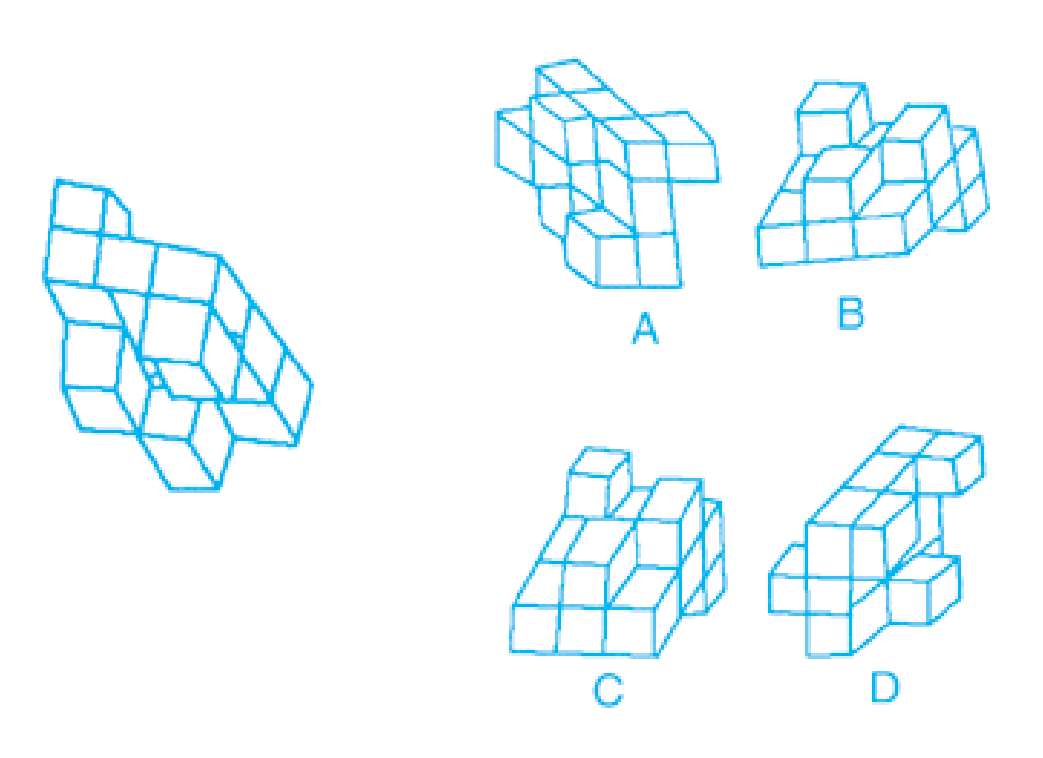 A

B

C

D