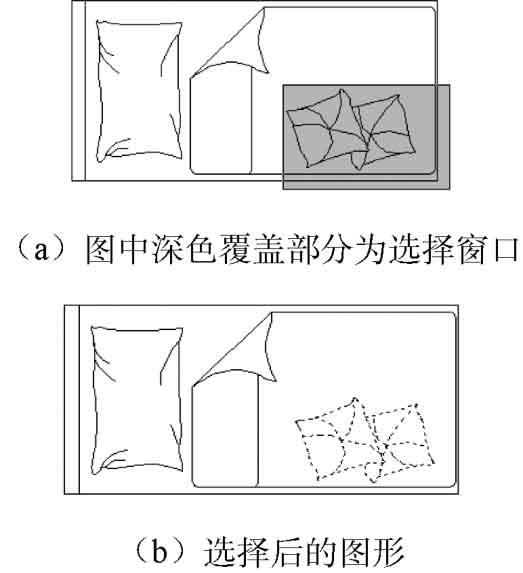 （a）图中深色覆盖部分为选择窗口

（b）选择后的图形