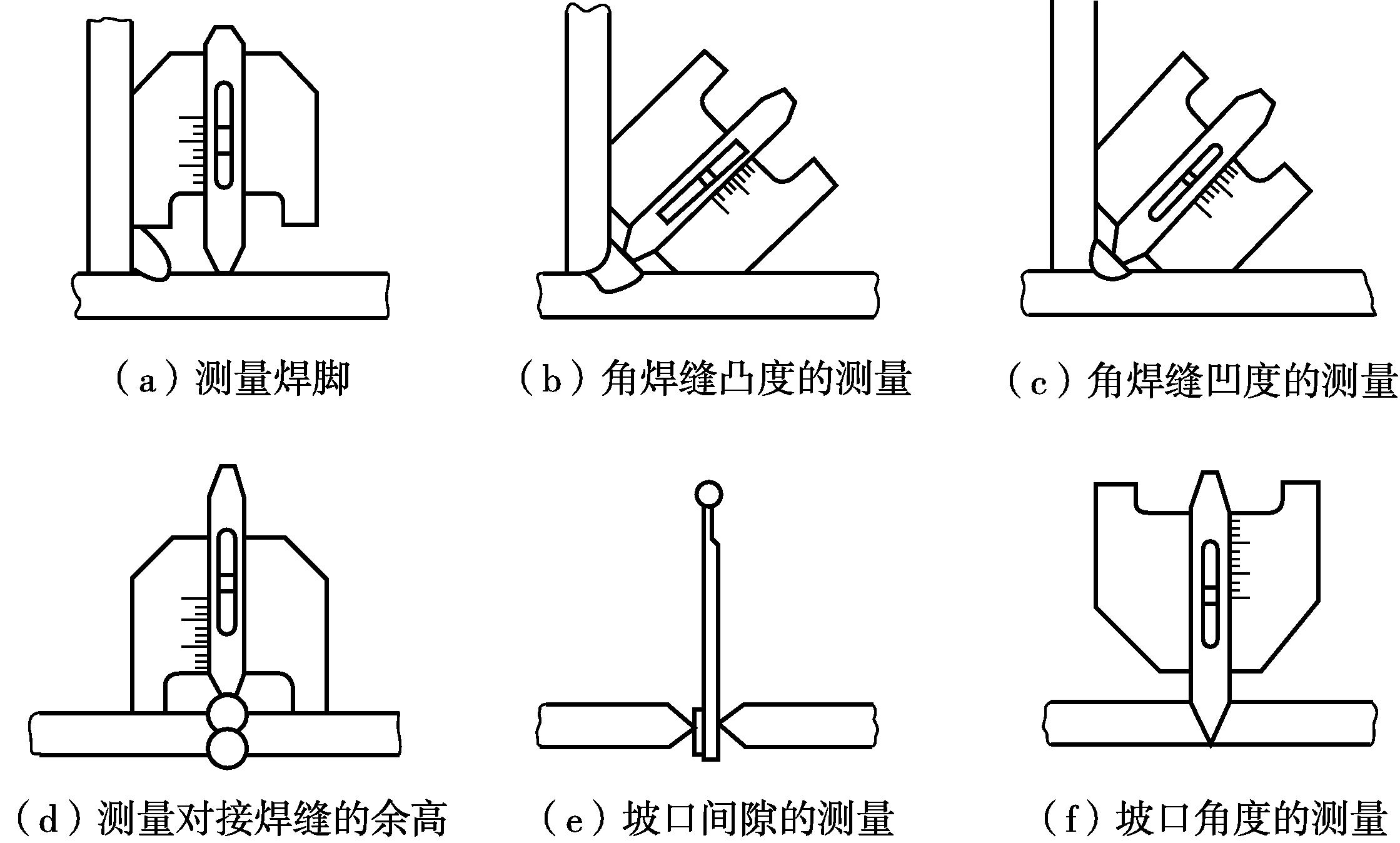 （a）测量焊脚

（b）角焊缝凸度的测量

（c）角焊缝凹度的测量

（d）测量对接焊缝的余高

（e）坡口间隙的测量

（f）坡口角度的测量