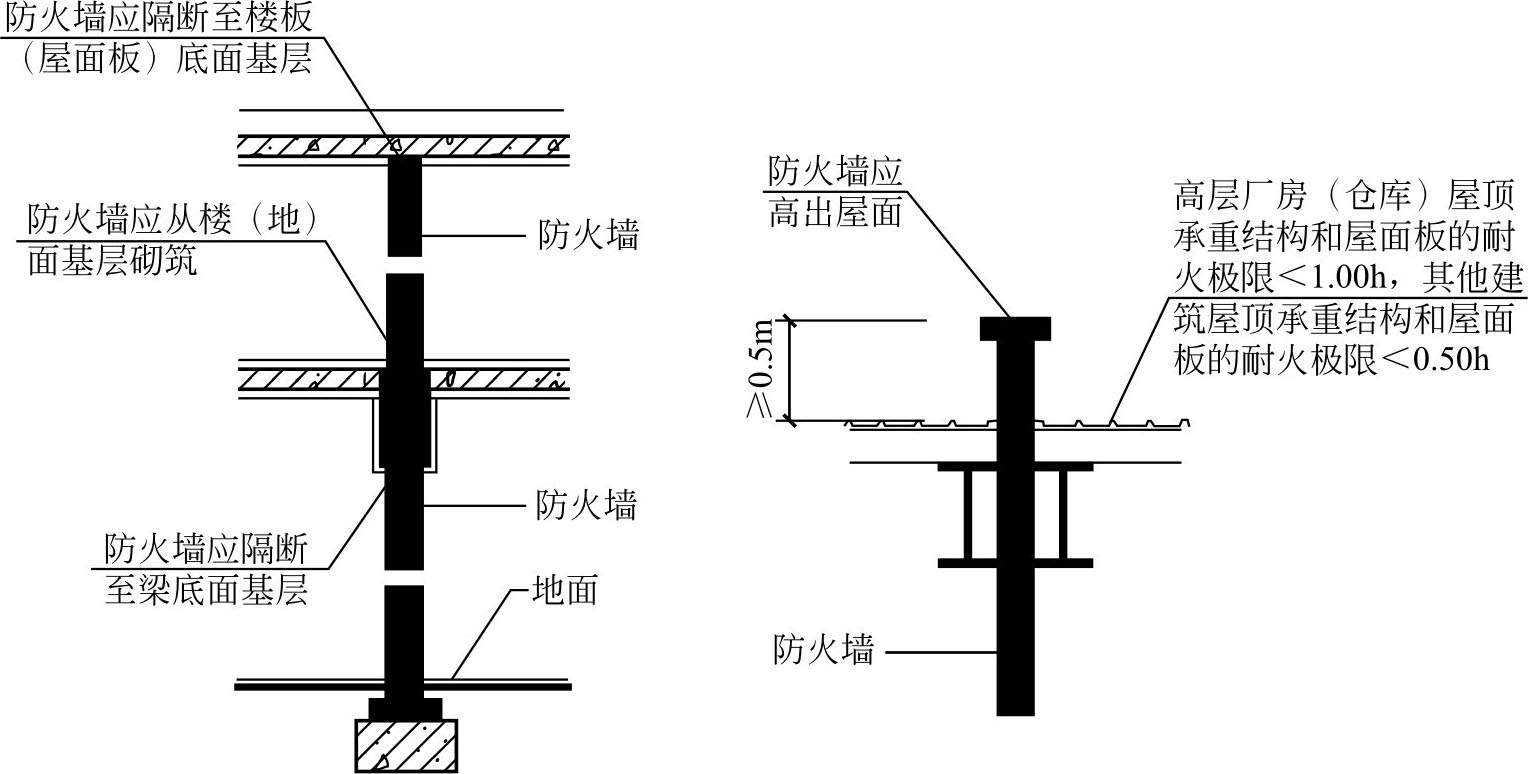 防火墙应隔断至楼板（屋面板）底面基层

防火墙应从楼（地）面基层砌筑

防火墙

防火墙

防火墙应隔断至梁底面基层

地面

防火墙应高出屋面

高层厂房（仓库）屋顶承重结构和屋面板的耐火极限＜1.00h，其他建筑屋顶承重结构和屋面板的耐火极限＜0.50h

≥0.5m

防火墙