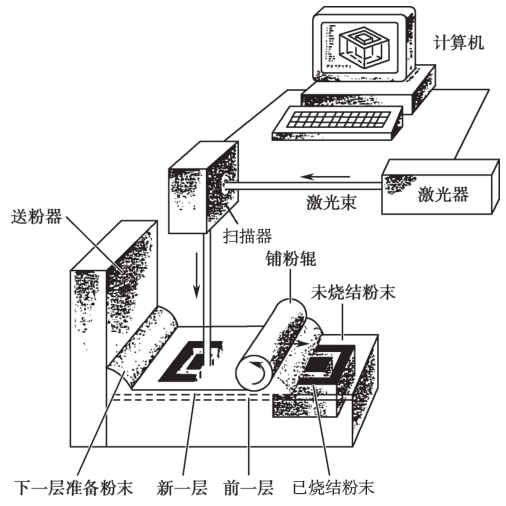 计算机

激光束

激光器

送粉器

扫描器

铺粉辊

未烧结粉末

下一层准备粉末　新一层　前一层　已烧结粉末