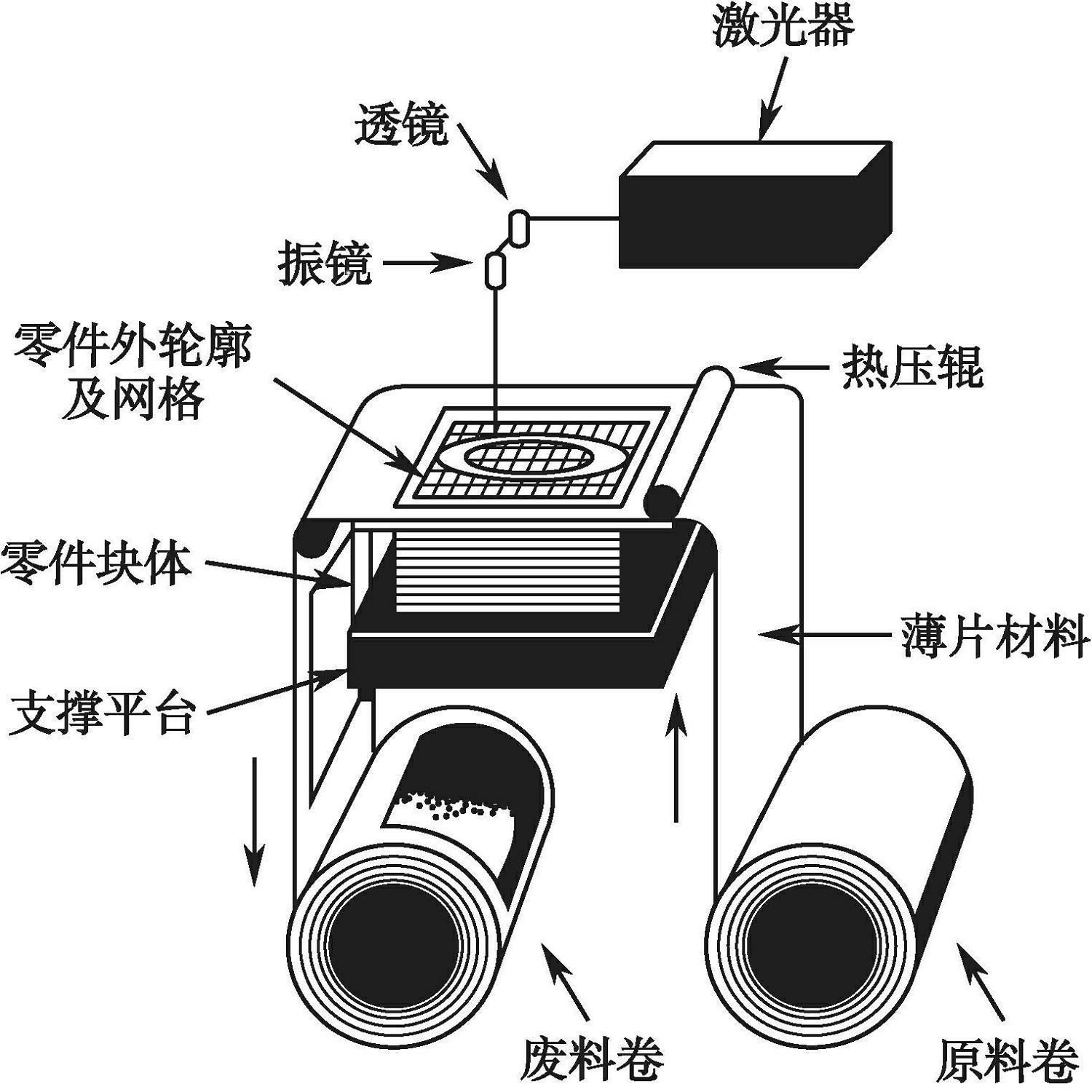 激光器

透镜

振镜

零件外轮廓及网格

热压辊

零件块体

薄片材料

支撑平台

废料卷

原料卷