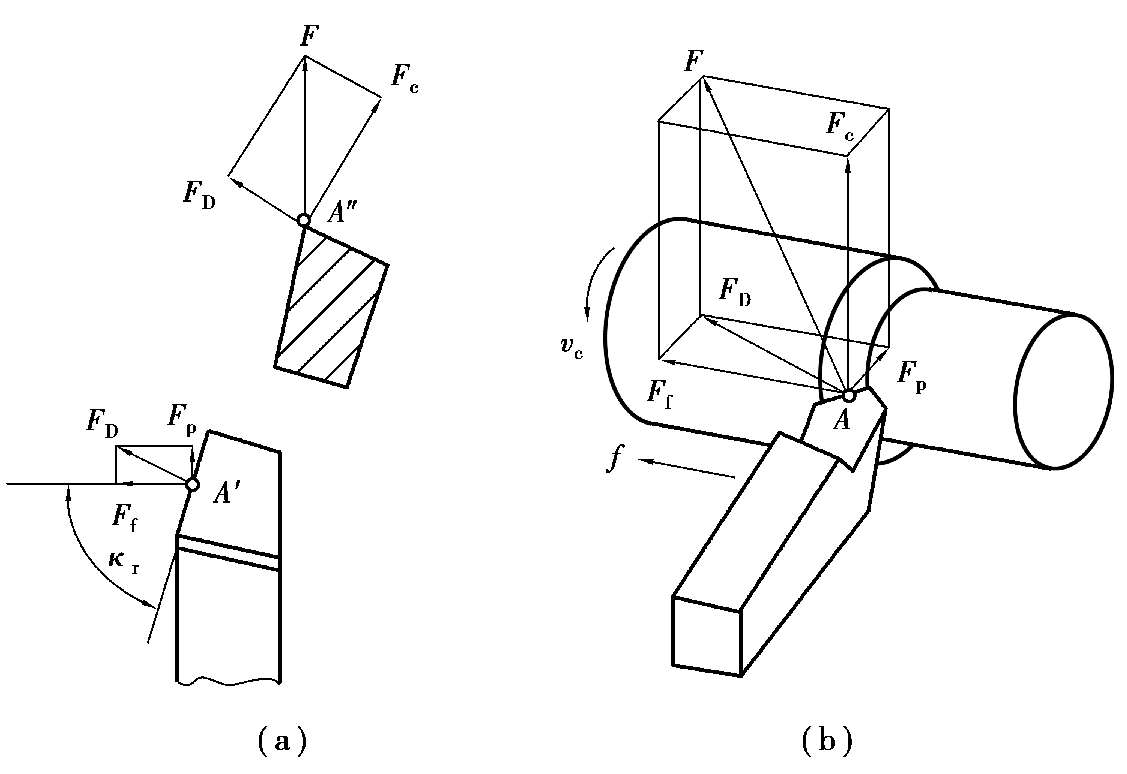 $F$
$F_c$
$F_D$
$A''$
$F_D$
$F_p$
$A'$
$F_f$
$\kappa_r$
(a)

$F$
$F_c$
$F_D$
$v_c$
$F_f$
$F_p$
$A$
$f$
(b)