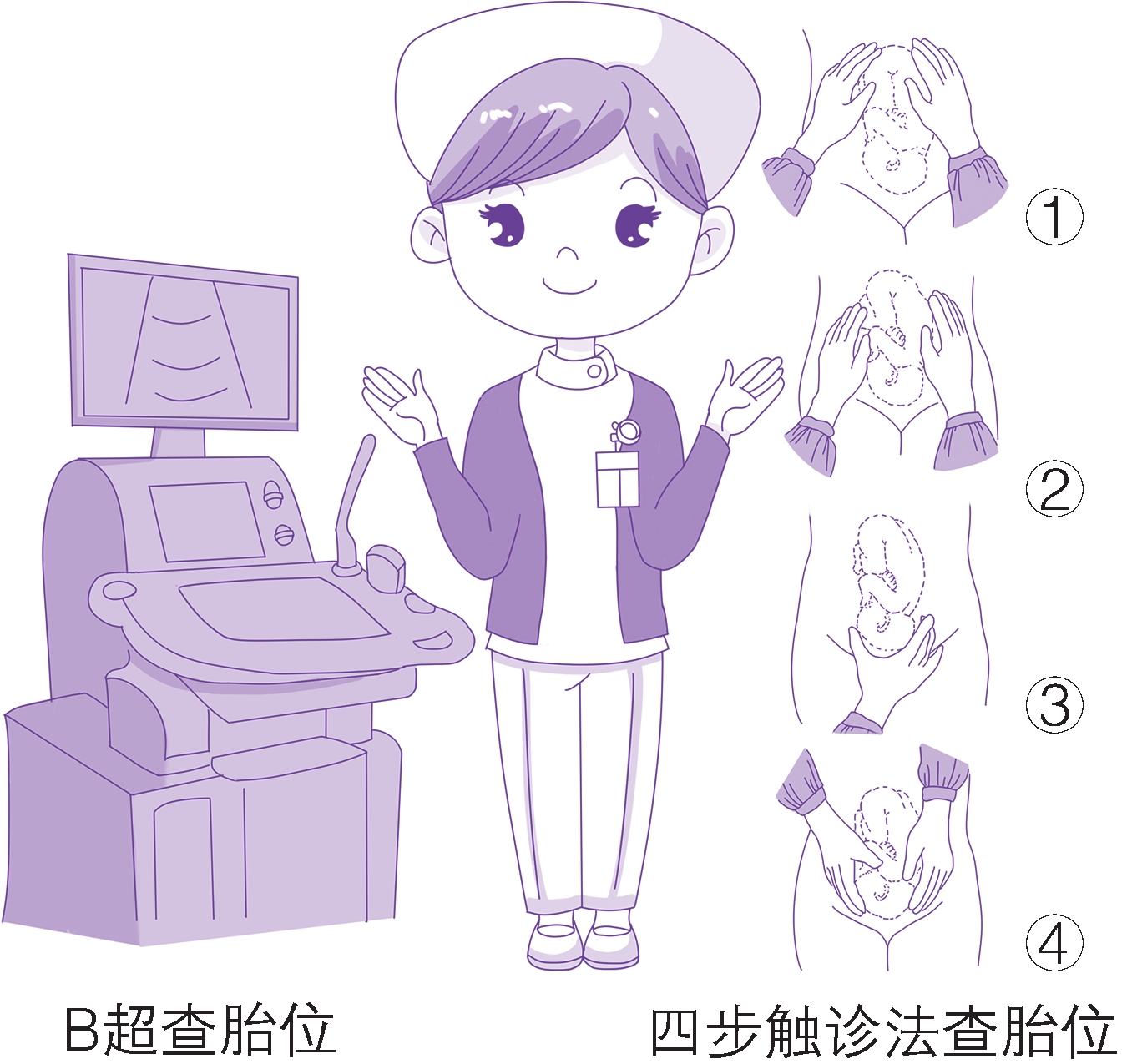 ①

②

③

④

B超查胎位

四步触诊法查胎位