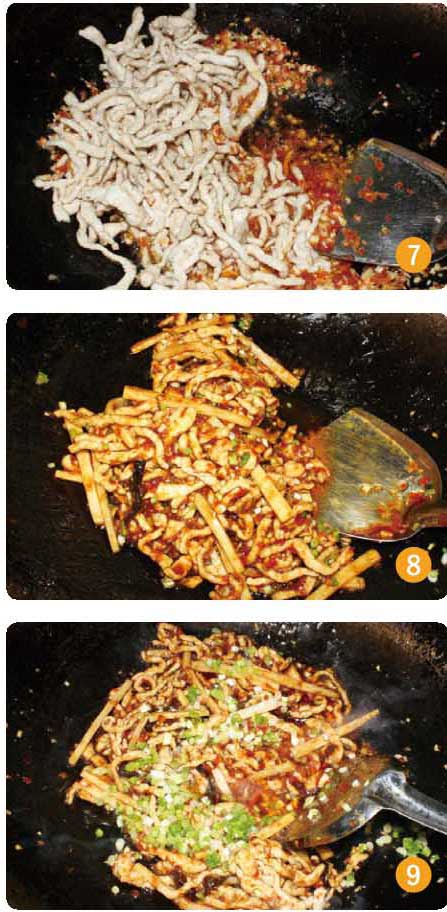 7

8

9