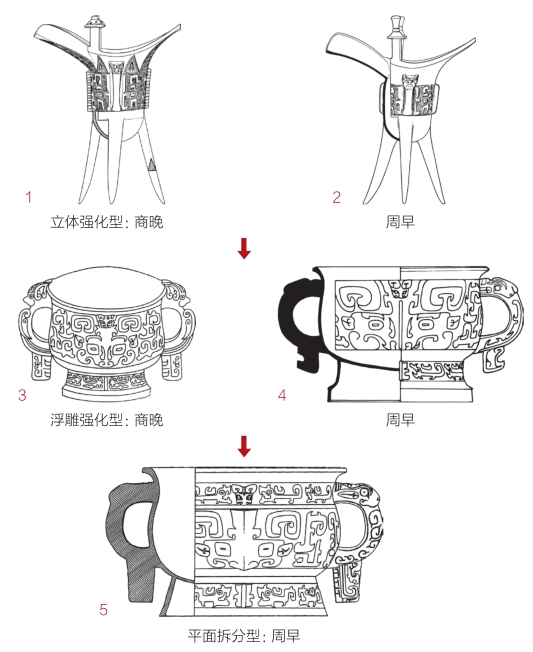 1
立体强化型：商晚

2
周早

3
浮雕强化型：商晚

4
周早

5
平面拆分型：周早