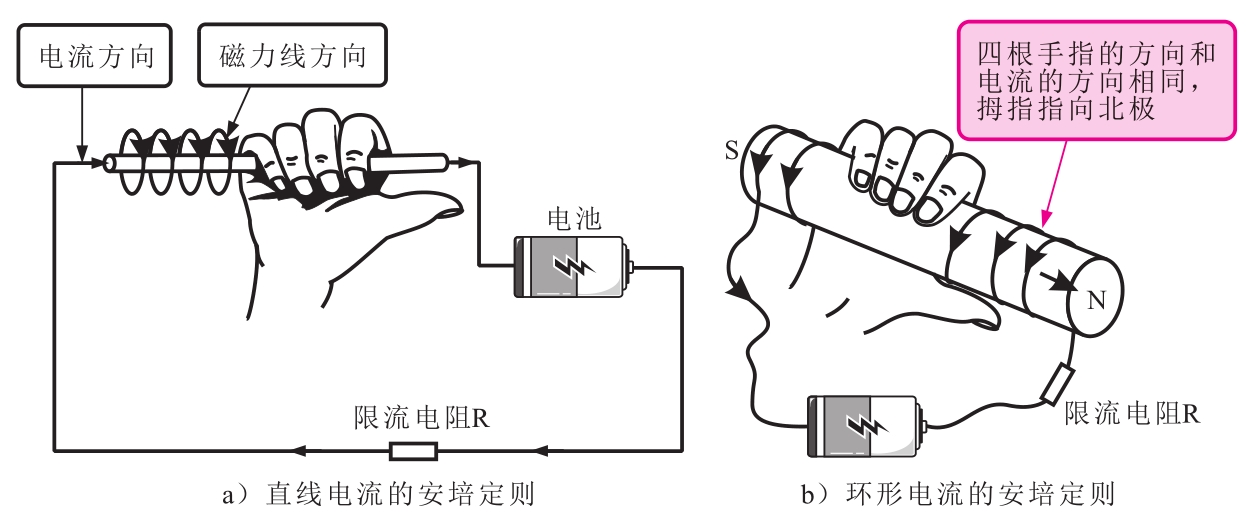 电流方向

磁力线方向

电池

限流电阻R

a）直线电流的安培定则

四根手指的方向和电流的方向相同，拇指指向北极

S

N

限流电阻R

b）环形电流的安培定则