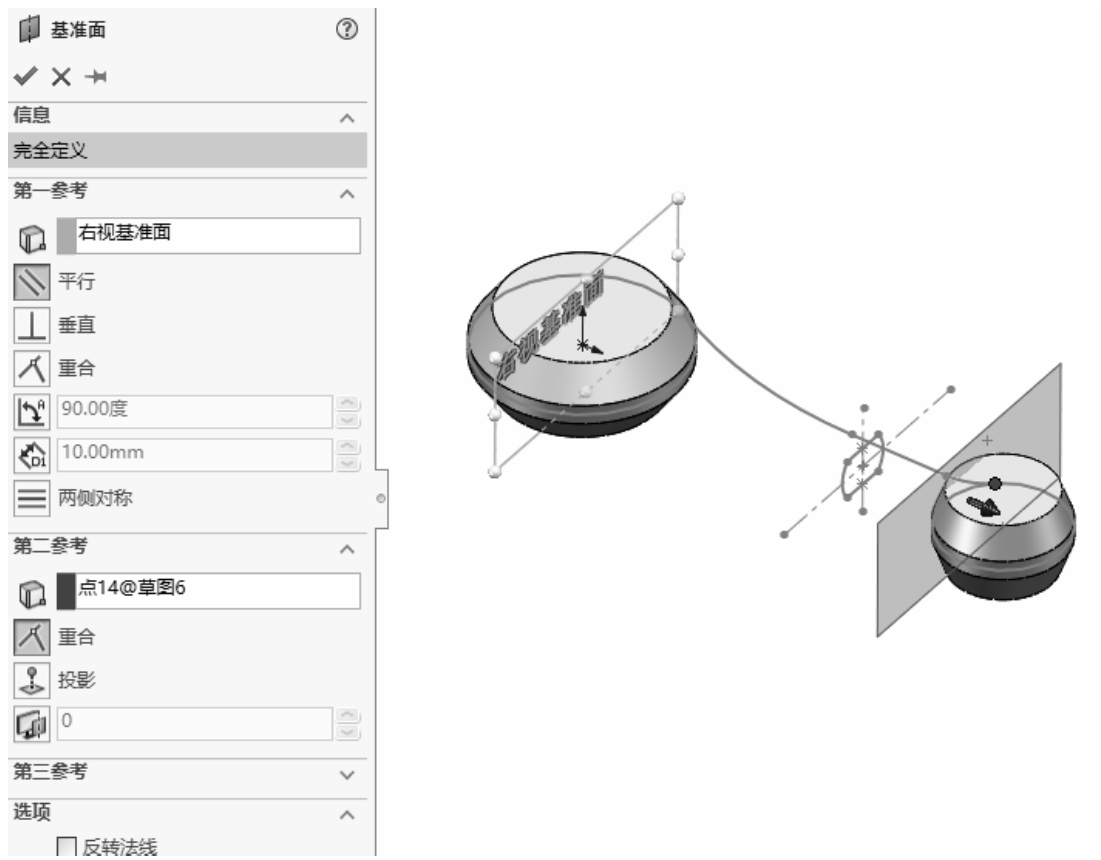 基准面

信息

完全定义

第一参考

右视基准面

平行

垂直

重合

90.00度

10.00mm

两侧对称

第二参考

点14@草图6

重合

投影

0

第三参考

选项

反转法线

右视基准面