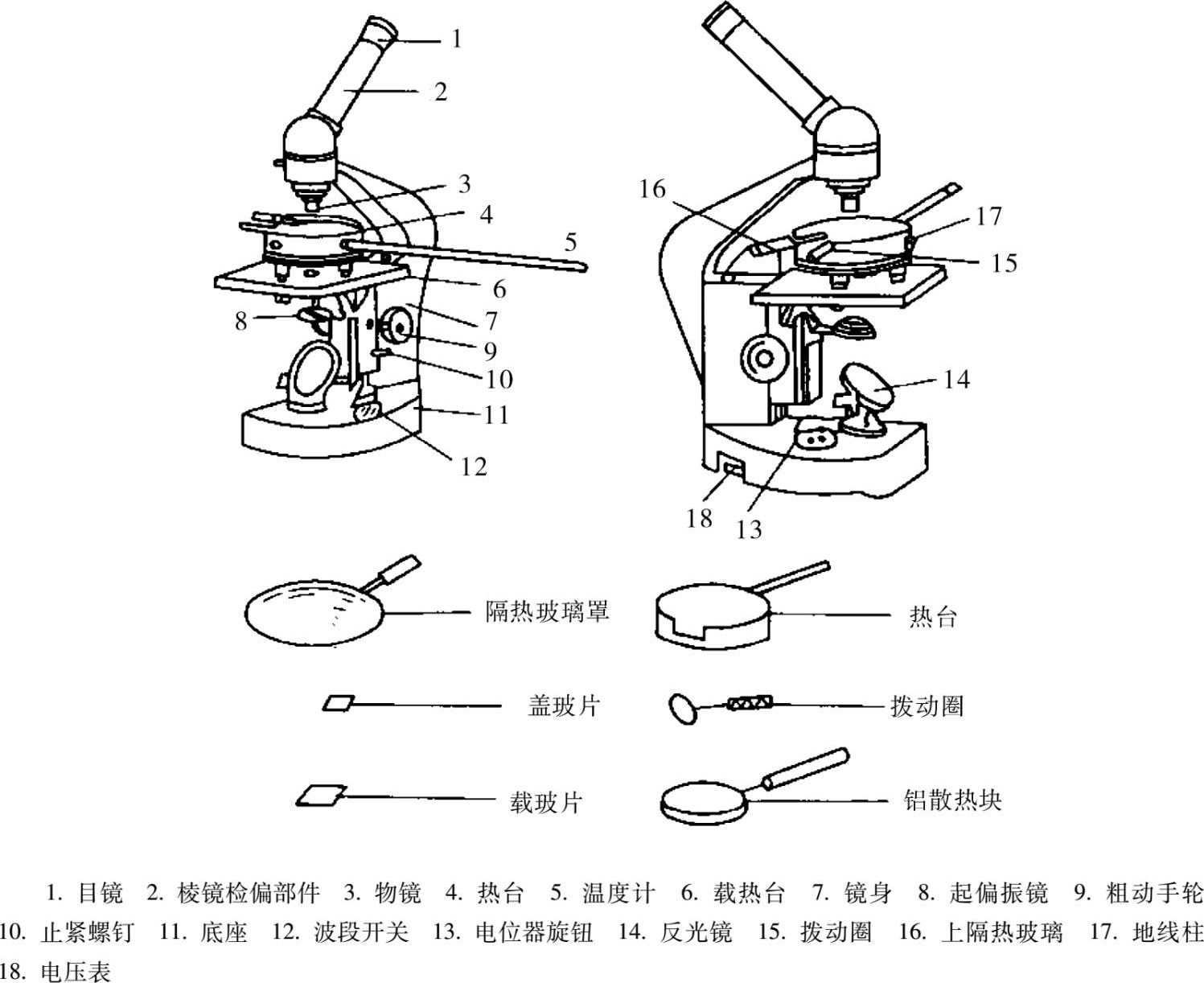 1
2
3
4
5
6
7
8
9
10
11
12

16
17
15
14
18
13

隔热玻璃罩
热台
盖玻片
拨动圈
载玻片
铝散热块

1. 目镜 2. 棱镜检偏部件 3. 物镜 4. 热台 5. 温度计 6. 载热台 7. 镜身 8. 起偏振镜 9. 粗动手轮 10. 止紧螺钉 11. 底座 12. 波段开关 13. 电位器旋钮 14. 反光镜 15. 拨动圈 16. 上隔热玻璃 17. 地线柱 18. 电压表