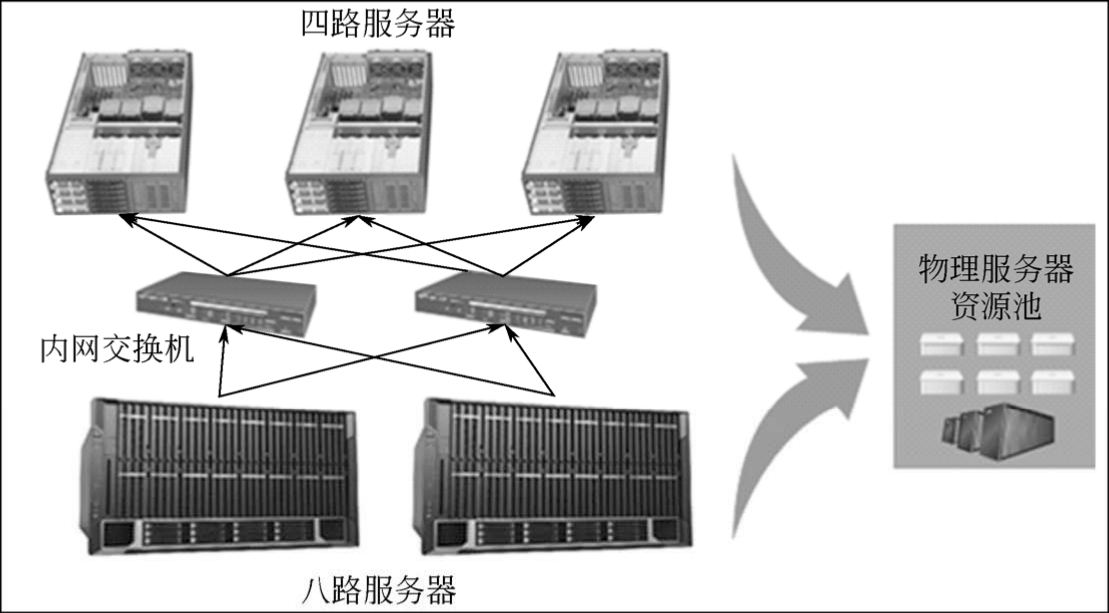 四路服务器

内网交换机

八路服务器

物理服务器资源池