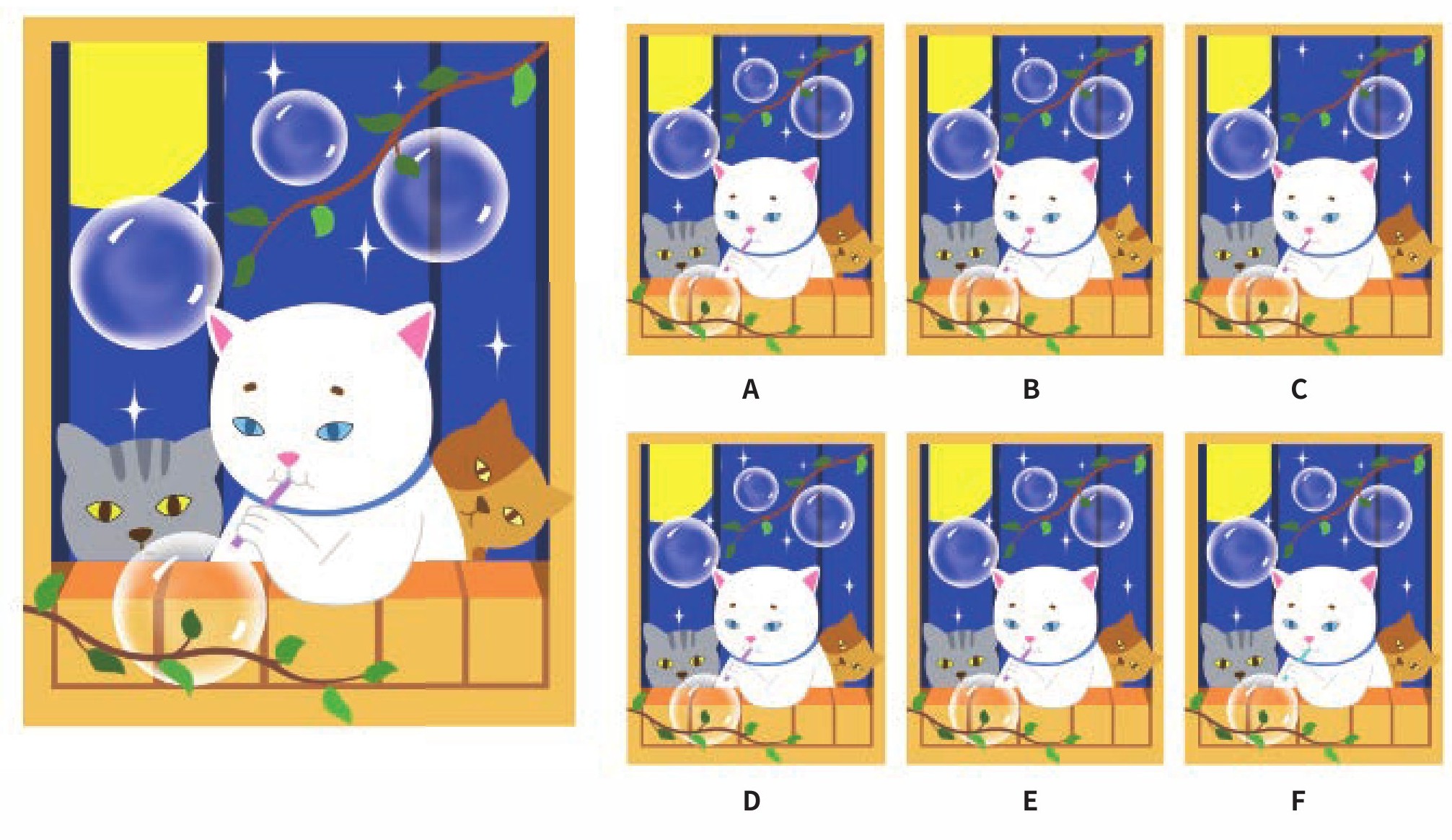 A B C

D E F