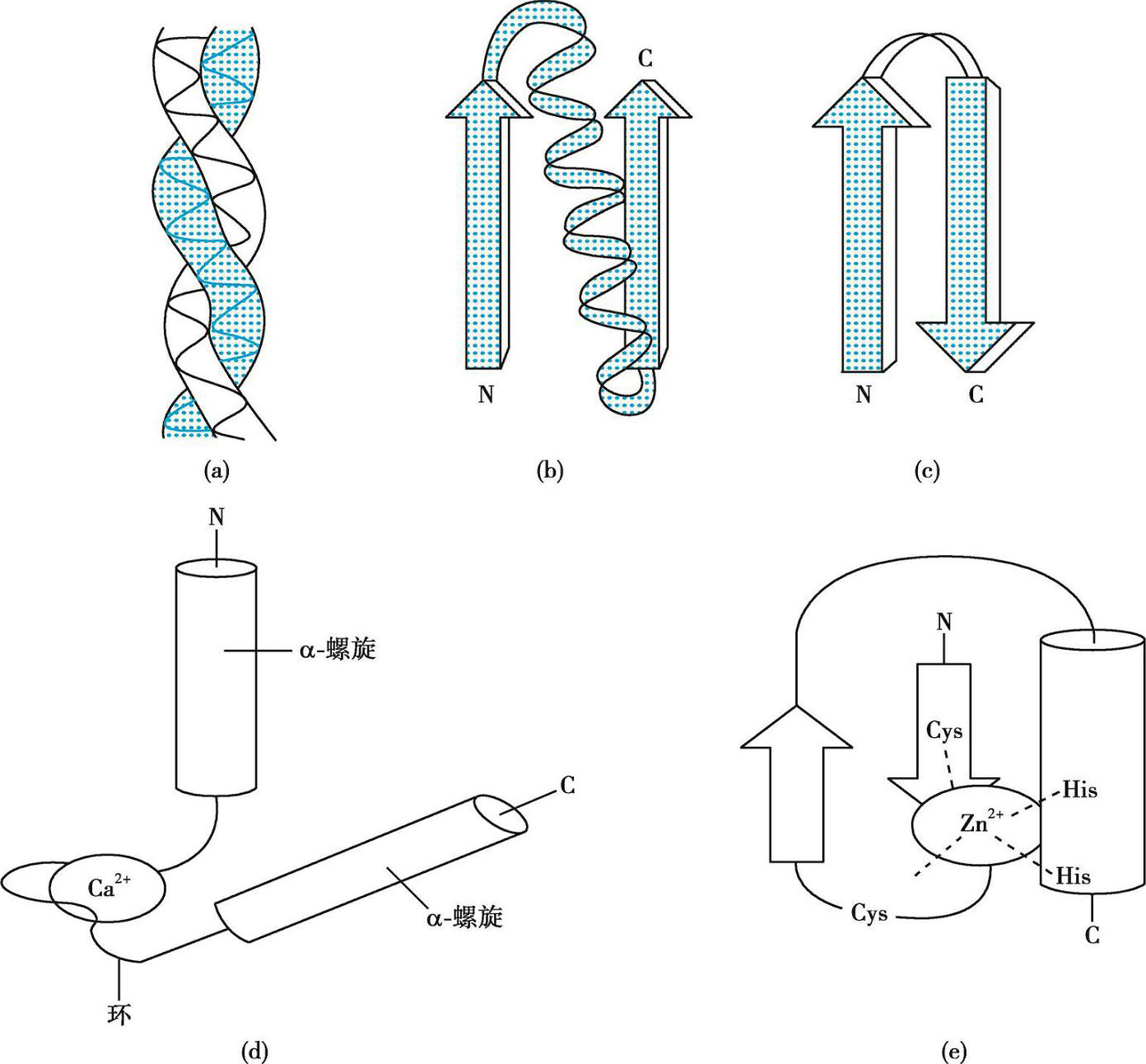 (a)

C
N
(b)

N
C
(c)

N
α-螺旋
C
$Ca^{2+}$
α-螺旋
环
(d)

N
Cys
His
$Zn^{2+}$
His
Cys
C
(e)