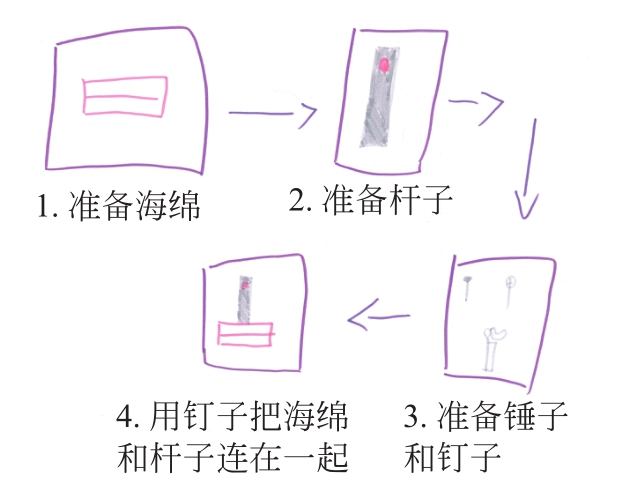 1. 准备海绵

2. 准备杆子

3. 准备锤子和钉子

4. 用钉子把海绵和杆子连在一起