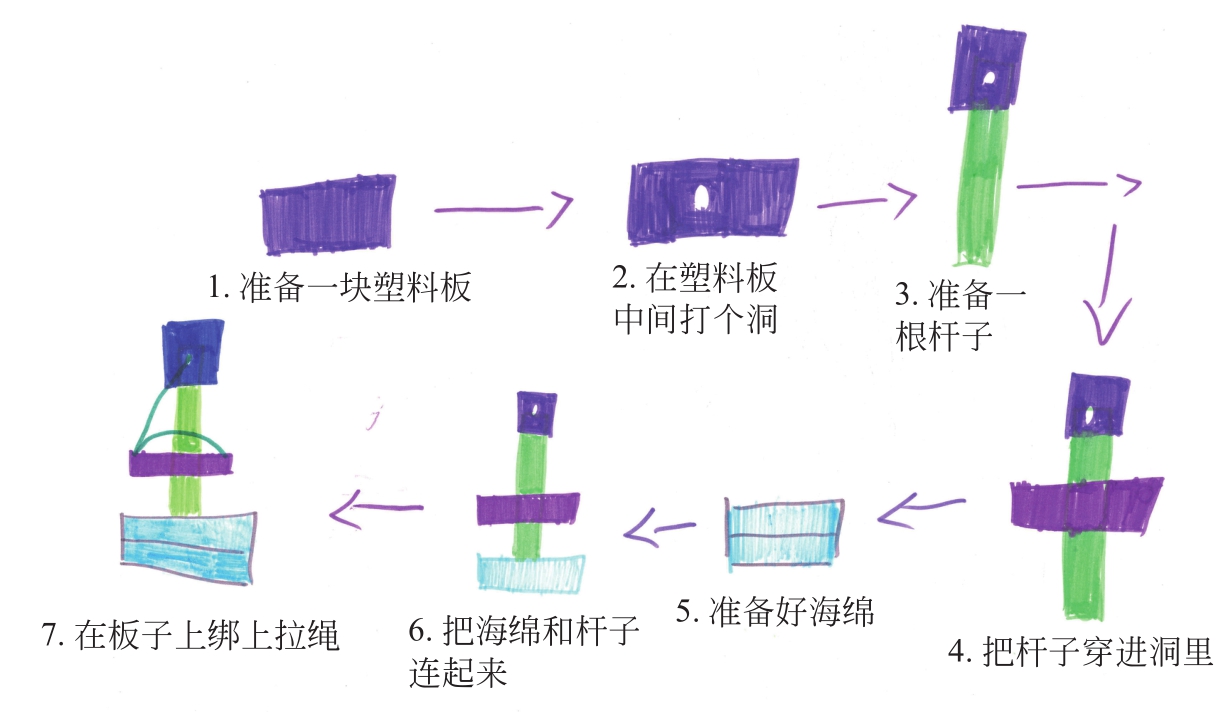 1. 准备一块塑料板

2. 在塑料板中间打个洞

3. 准备一根杆子

4. 把杆子穿进洞里

5. 准备好海绵

6. 把海绵和杆子连起来

7. 在板子上绑上拉绳