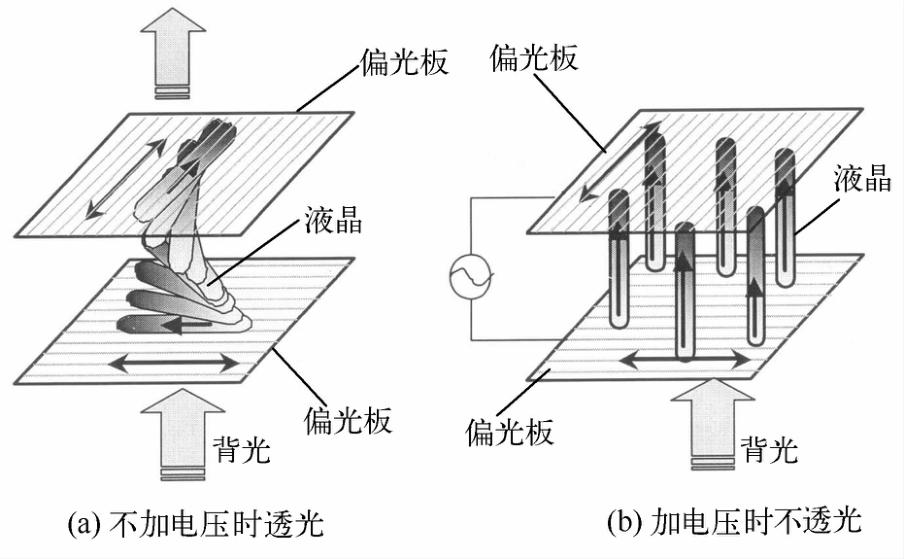 偏光板

液晶

偏光板

背光

(a) 不加电压时透光

偏光板

液晶

偏光板

背光

(b) 加电压时不透光