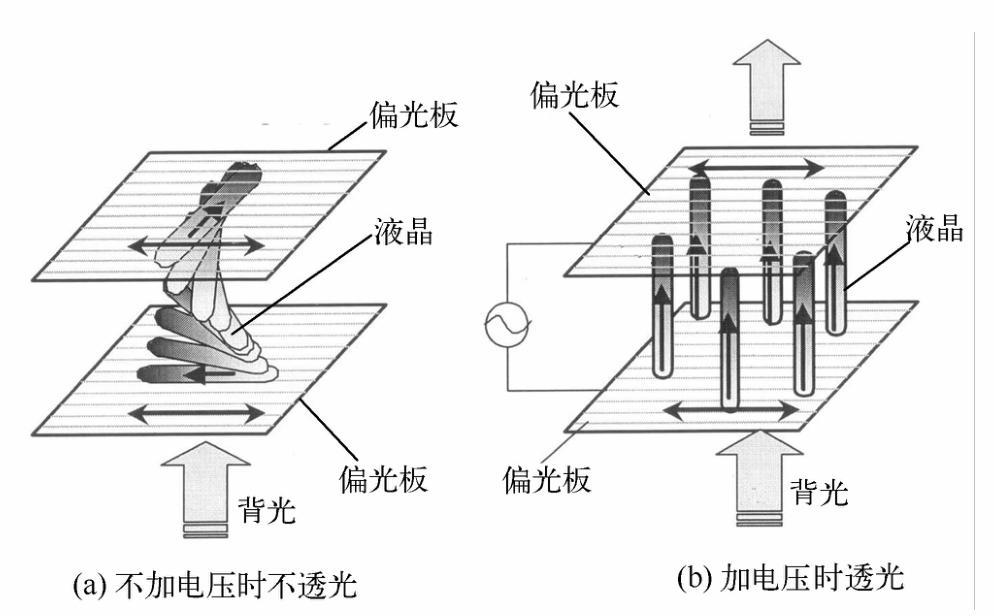 偏光板

液晶

偏光板

背光

(a) 不加电压时不透光

偏光板

液晶

偏光板

背光

(b) 加电压时透光