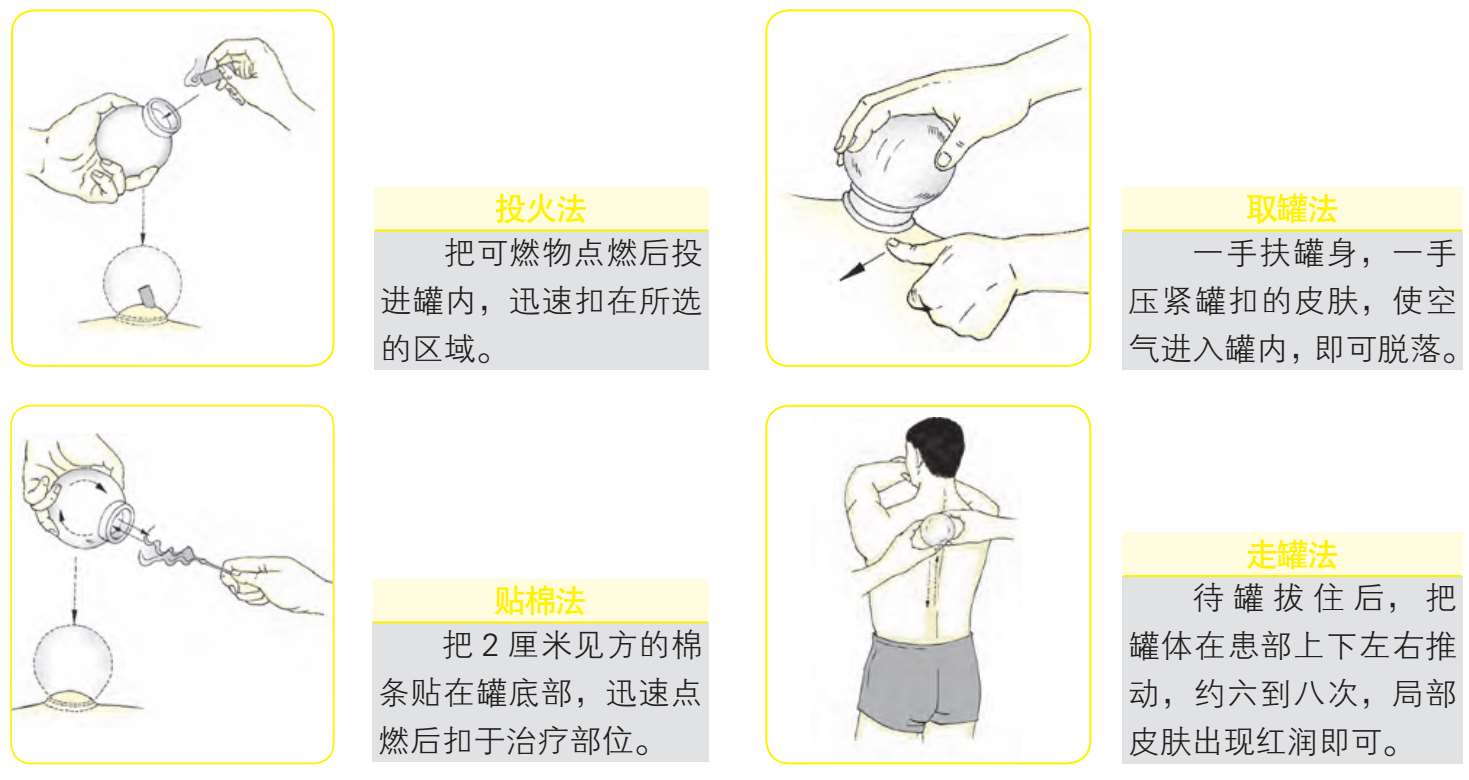 投火法

把可燃物点燃后投进罐内，迅速扣在所选的区域。

取罐法

一手扶罐身，一手压紧罐扣的皮肤，使空气进入罐内，即可脱落。

贴棉法

把 2 厘米见方的棉条贴在罐底部，迅速点燃后扣于治疗部位。

走罐法

待罐拔住后，把罐体在患部上下左右推动，约六到八次，局部皮肤出现红润即可。