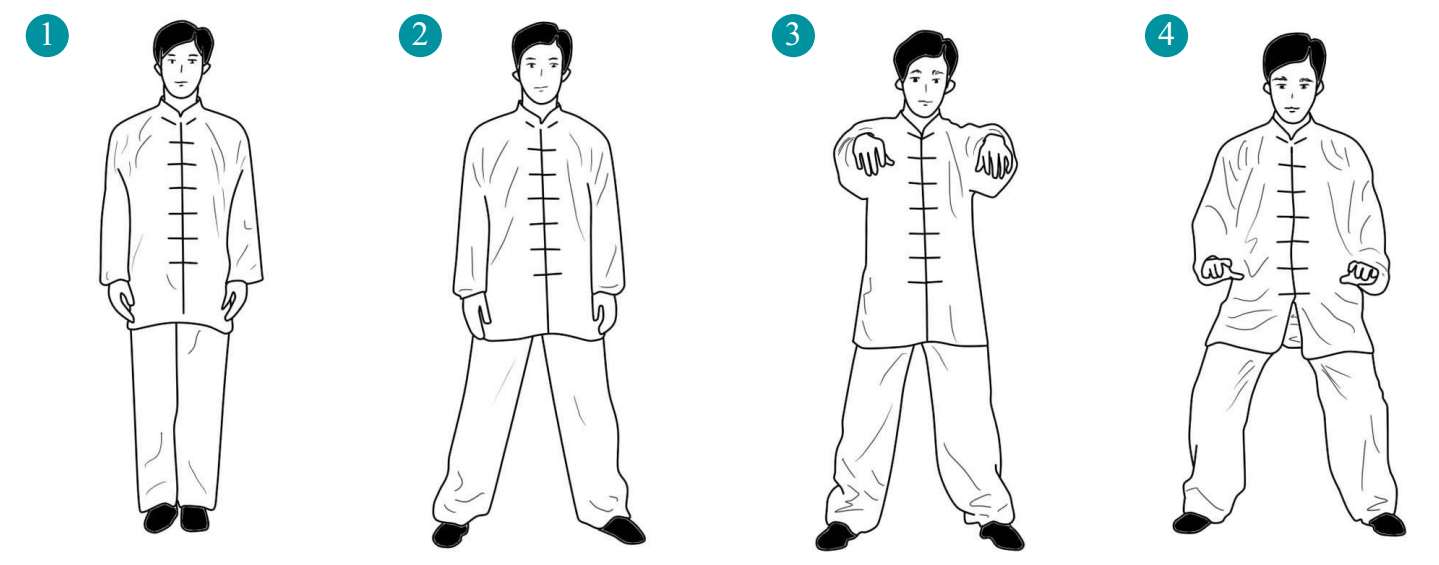 1

2

3

4