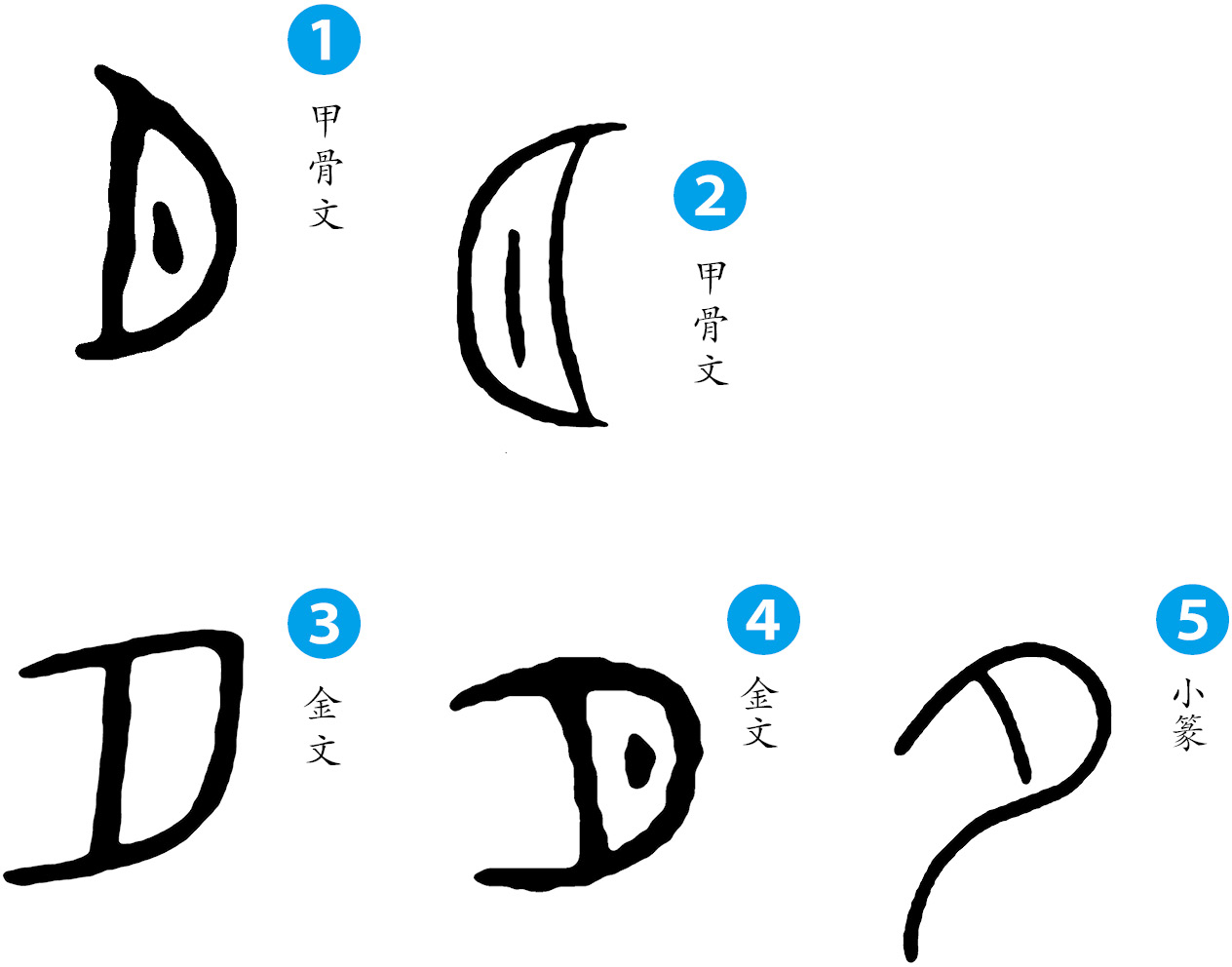 1
甲骨文

2
甲骨文

3
金文

4
金文

5
小篆