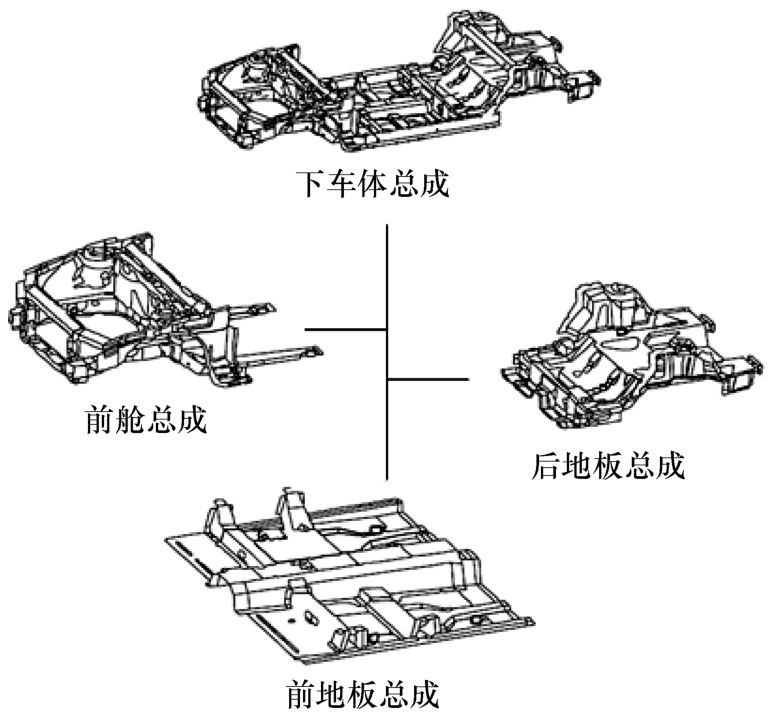 下车体总成

前舱总成

后地板总成

前地板总成