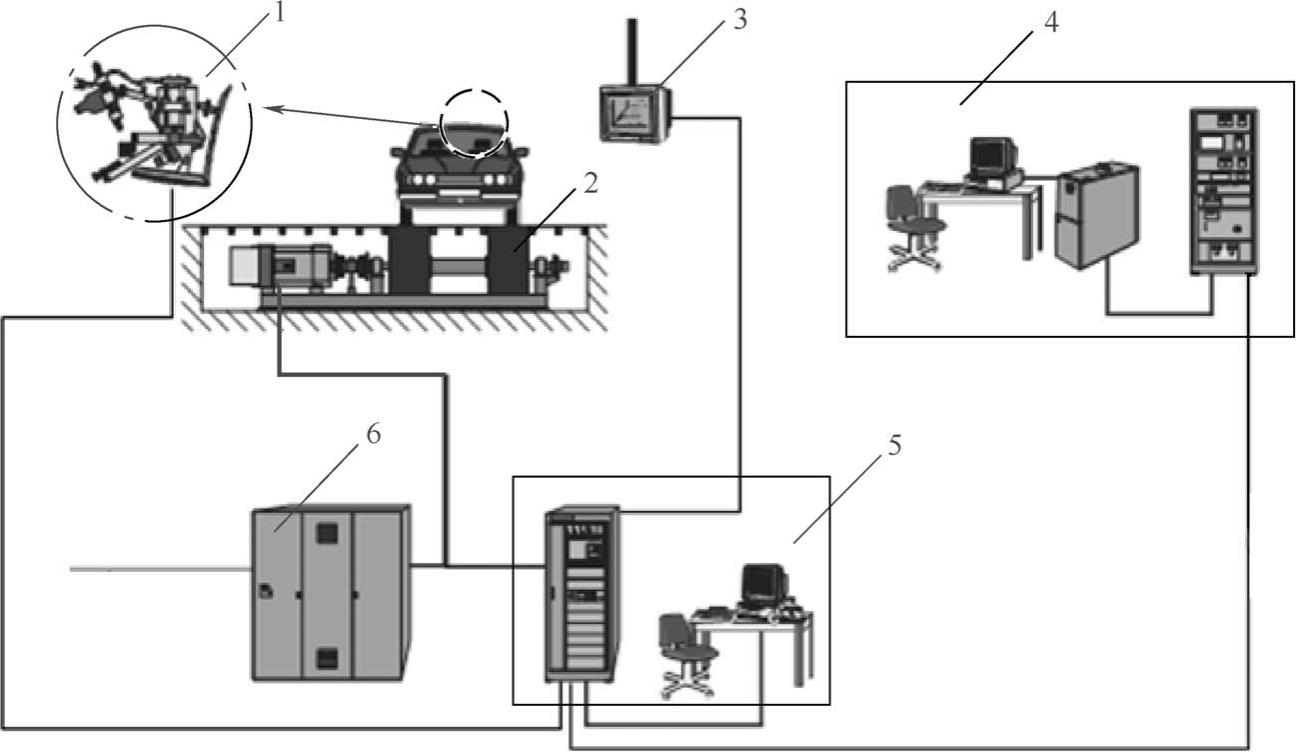 1
2
3
4
5
6