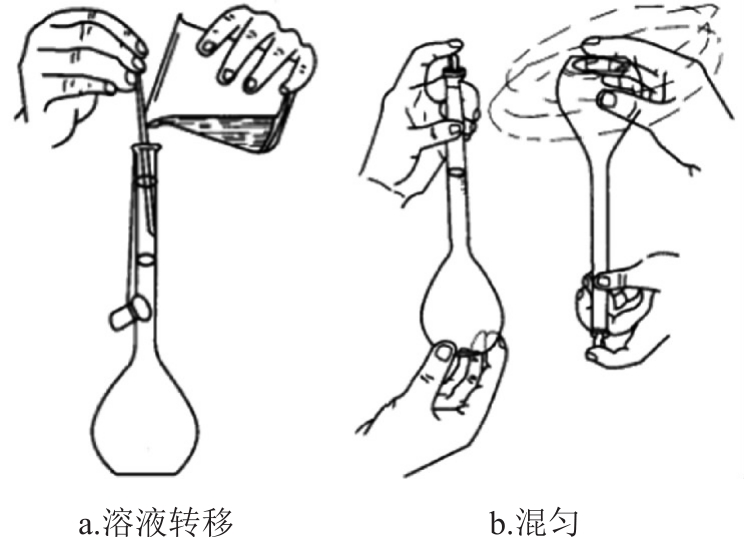 a.溶液转移

b.混匀