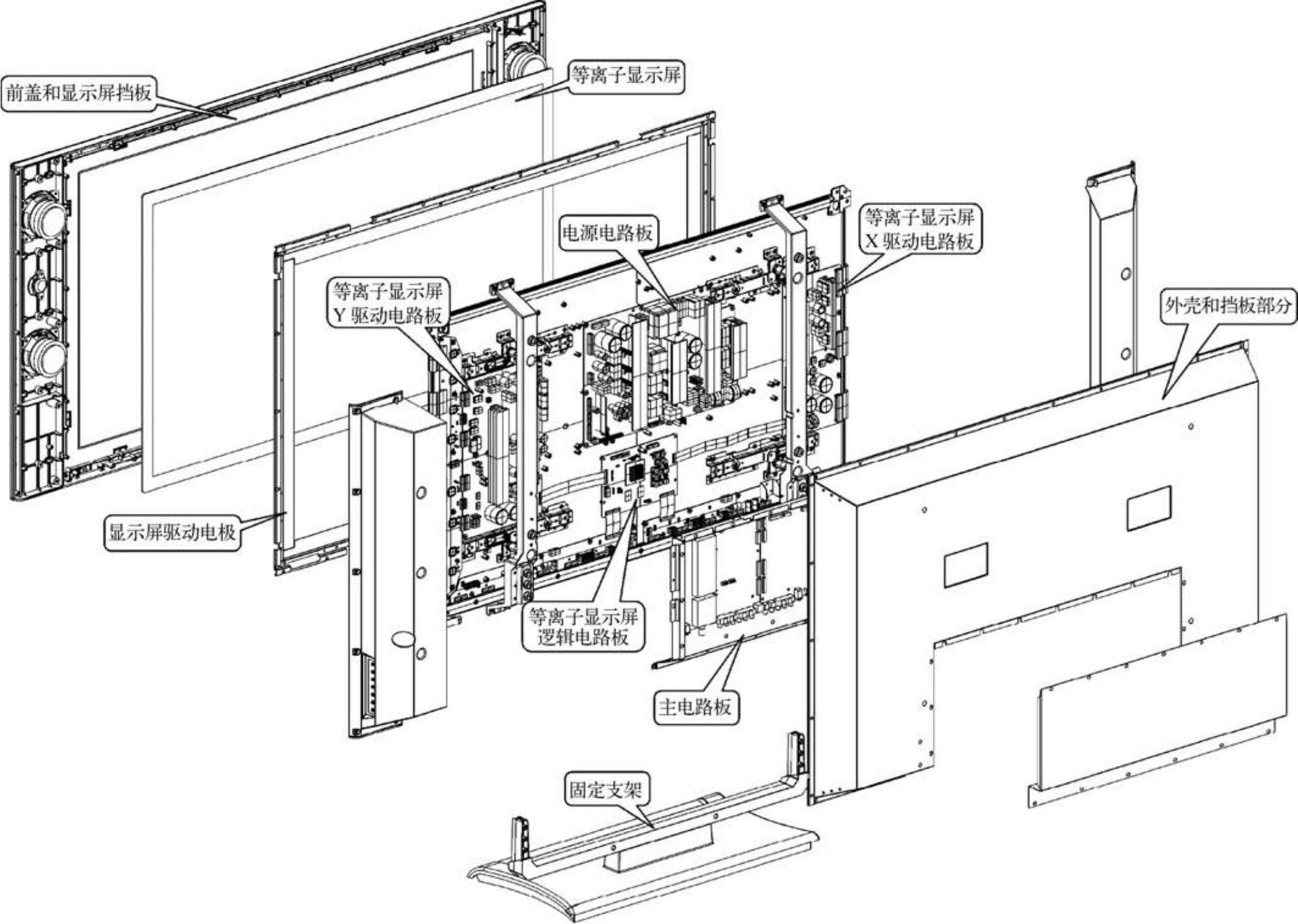 前盖和显示屏挡板

等离子显示屏

电源电路板

等离子显示屏
X 驱动电路板

等离子显示屏
Y 驱动电路板

外壳和挡板部分

显示屏驱动电极

等离子显示屏
逻辑电路板

主电路板

固定支架