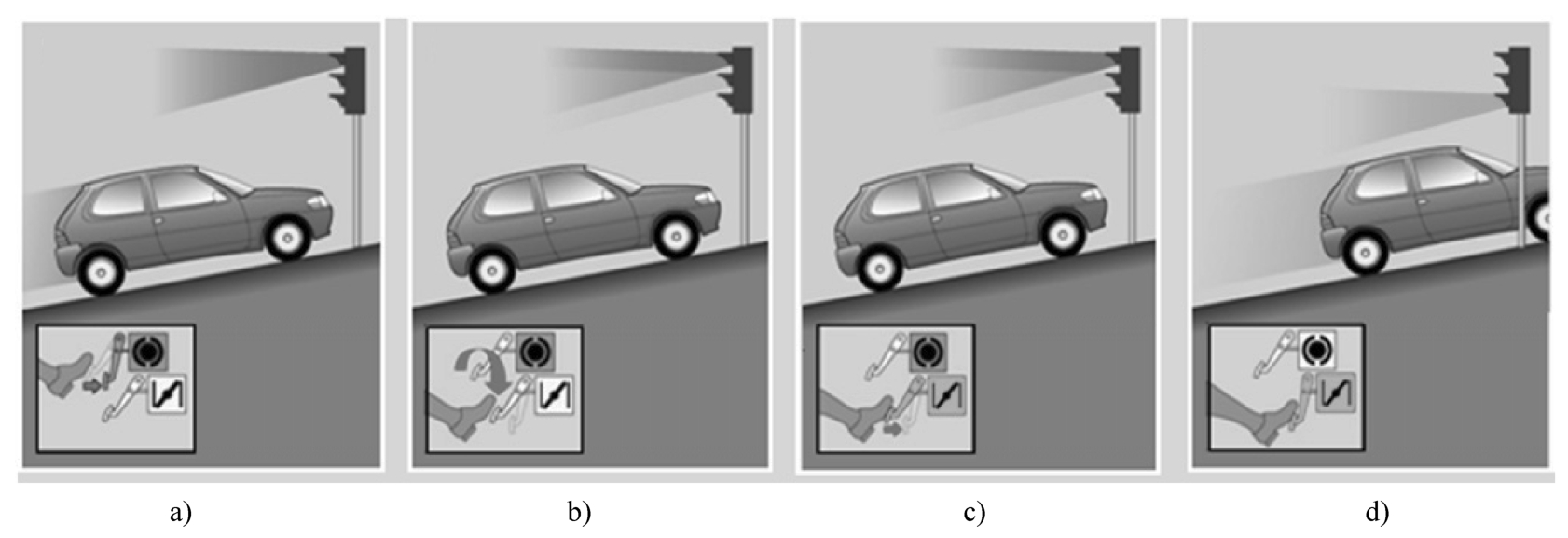 a)

b)

c)

d)