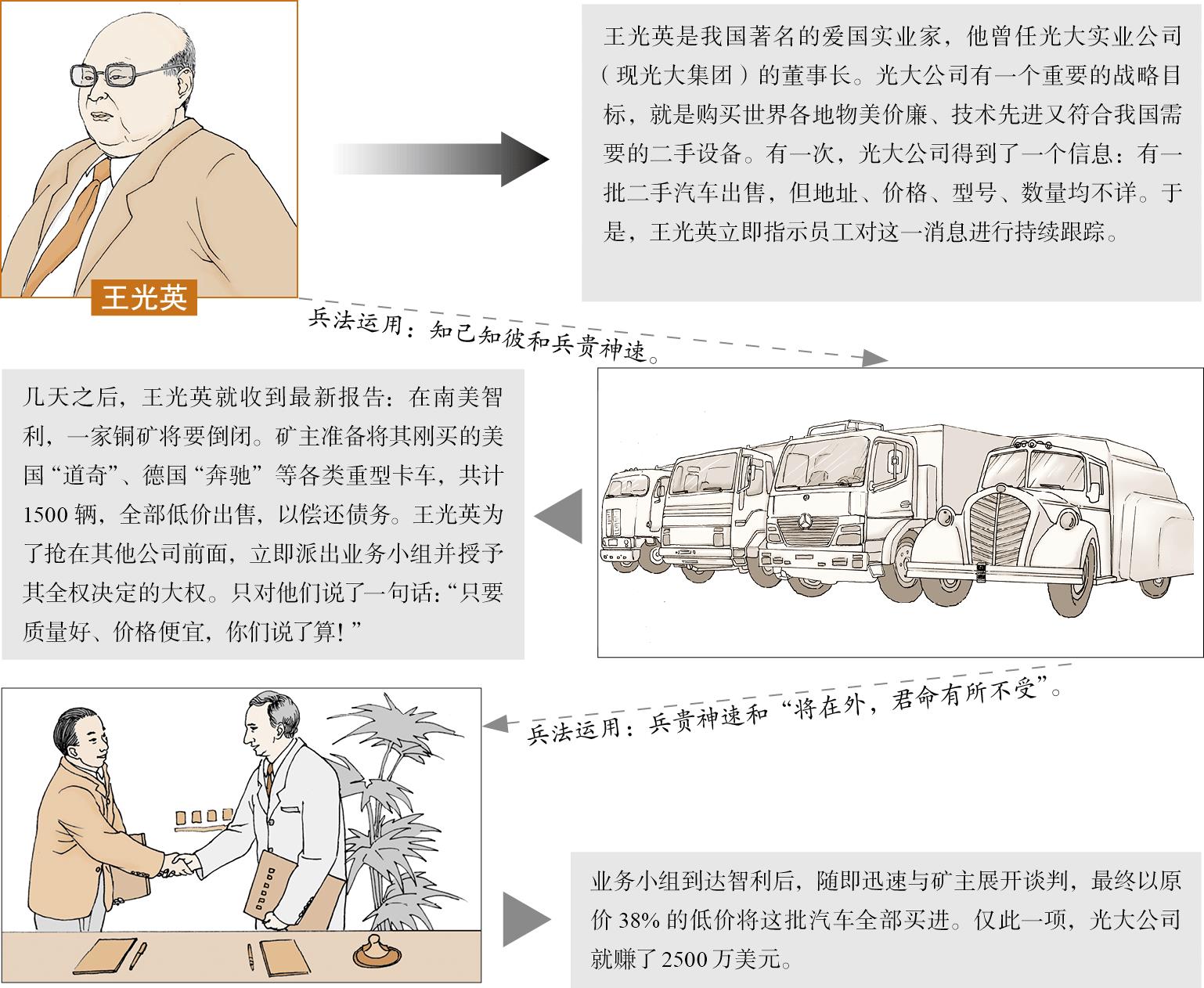 王光英

王光英是我国著名的爱国实业家，他曾任光大实业公司（现光大集团）的董事长。光大公司有一个重要的战略目标，就是购买世界各地物美价廉、技术先进又符合我国需要的二手设备。有一次，光大公司得到了一个信息：有一批二手汽车出售，但地址、价格、型号、数量均不详。于是，王光英立即指示员工对这一消息进行持续跟踪。

兵法运用：知己知彼和兵贵神速。

几天之后，王光英就收到最新报告：在南美智利，一家铜矿将要倒闭。矿主准备将其刚买的美国“道奇”、德国“奔驰”等各类重型卡车，共计1500辆，全部低价出售，以偿还债务。王光英为了抢在其他公司前面，立即派出业务小组并授予其全权决定的大权。只对他们说了一句话：“只要质量好、价格便宜，你们说了算！”

兵法运用：兵贵神速和“将在外，君命有所不受”。

业务小组到达智利后，随即迅速与矿主展开谈判，最终以原价38%的低价将这批汽车全部买进。仅此一项，光大公司就赚了2500万美元。