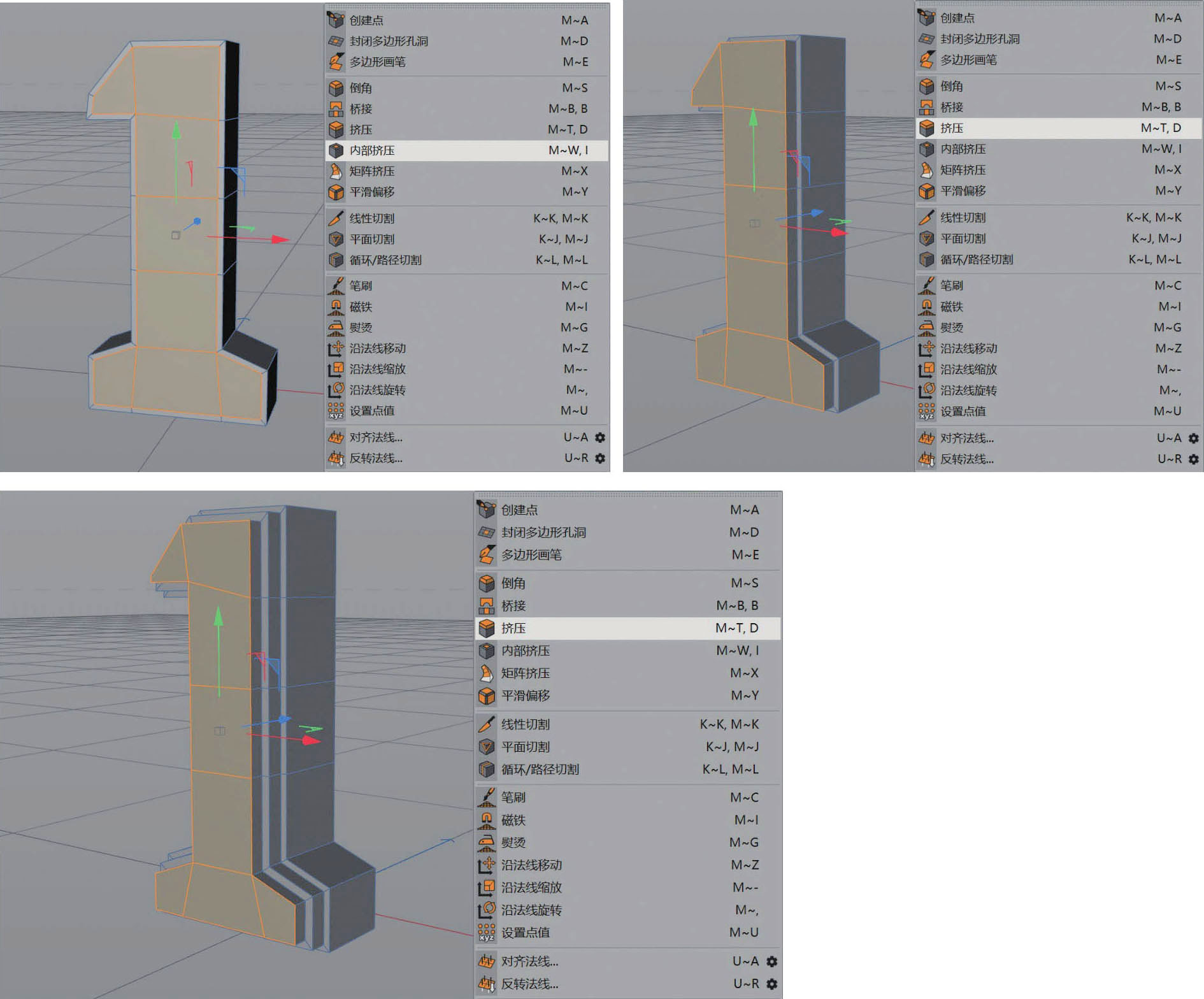 创建点 M~A
封闭多边形孔洞 M~D
多边形画笔 M~E
倒角 M~S
桥接 M~B, B
挤压 M~T, D
内部挤压 M~W, I
矩阵挤压 M~X
平滑偏移 M~Y
线性切割 K~K, M~K
平面切割 K~J, M~J
循环/路径切割 K~L, M~L
笔刷 M~C
磁铁 M~I
熨烫 M~G
沿法线移动 M~Z
沿法线缩放 M~-
沿法线旋转 M~,
设置点值 M~U
对齐法线... U~A
反转法线... U~R

创建点 M~A
封闭多边形孔洞 M~D
多边形画笔 M~E
倒角 M~S
桥接 M~B, B
挤压 M~T, D
内部挤压 M~W, I
矩阵挤压 M~X
平滑偏移 M~Y
线性切割 K~K, M~K
平面切割 K~J, M~J
循环/路径切割 K~L, M~L
笔刷 M~C
磁铁 M~I
熨烫 M~G
沿法线移动 M~Z
沿法线缩放 M~-
沿法线旋转 M~,
设置点值 M~U
对齐法线... U~A
反转法线... U~R

创建点 M~A
封闭多边形孔洞 M~D
多边形画笔 M~E
倒角 M~S
桥接 M~B, B
挤压 M~T, D
内部挤压 M~W, I
矩阵挤压 M~X
平滑偏移 M~Y
线性切割 K~K, M~K
平面切割 K~J, M~J
循环/路径切割 K~L, M~L
笔刷 M~C
磁铁 M~I
熨烫 M~G
沿法线移动 M~Z
沿法线缩放 M~-
沿法线旋转 M~,
设置点值 M~U
对齐法线... U~A
反转法线... U~R