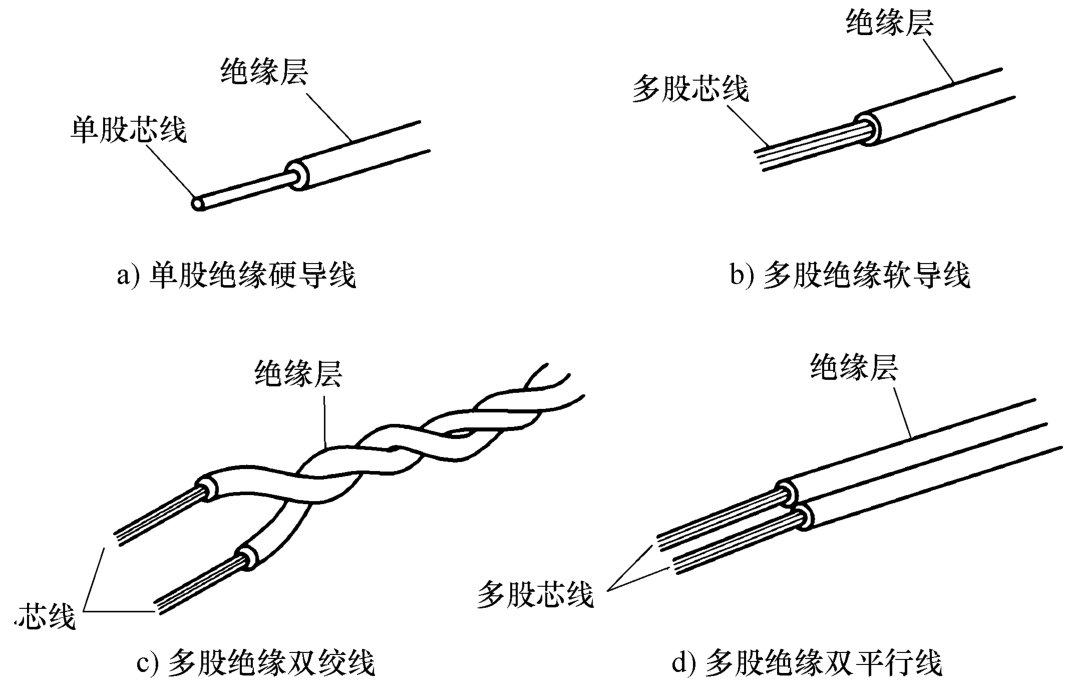 绝缘层
单股芯线
a) 单股绝缘硬导线

绝缘层
多股芯线
b) 多股绝缘软导线

绝缘层
芯线
c) 多股绝缘双绞线

绝缘层
多股芯线
d) 多股绝缘双平行线